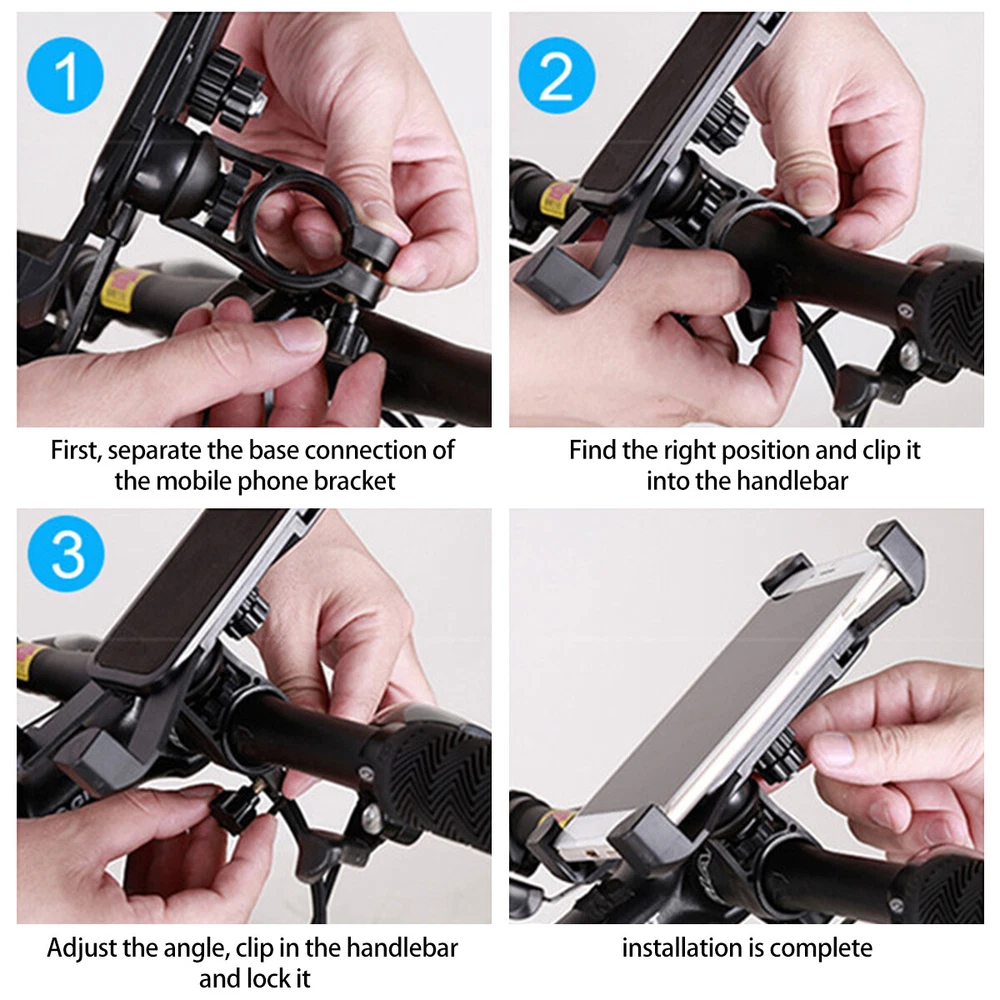 1

First, separate the base connection of the mobile phone bracket

2

Find the right position and clip it into the handlebar

3

Adjust the angle, clip in the handlebar and lock it

installation is complete