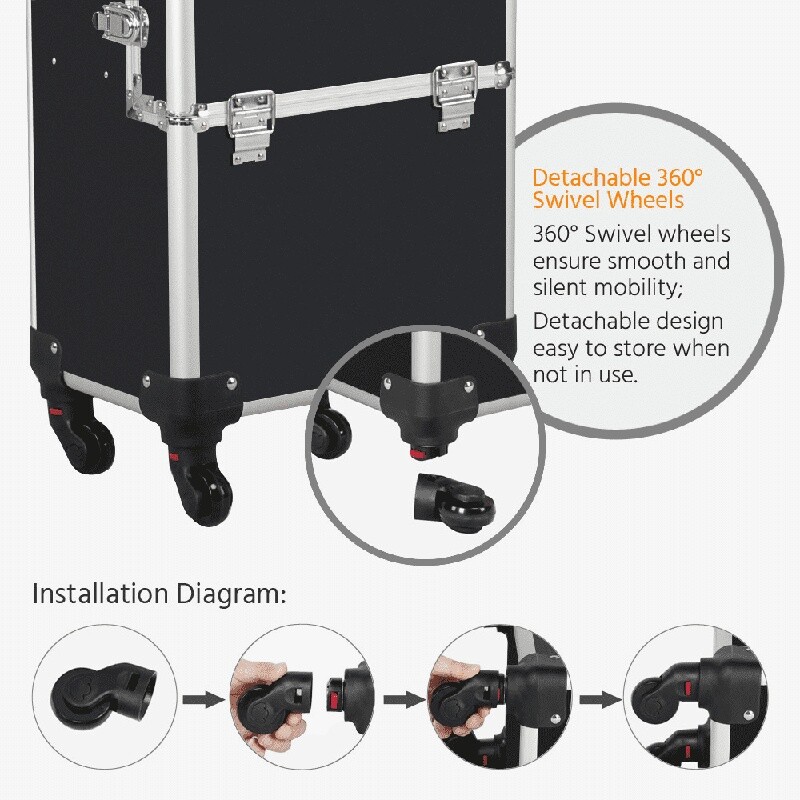 Detachable 360° Swivel Wheels

360° Swivel wheels ensure smooth and silent mobility;

Detachable design easy to store when not in use.

Installation Diagram: