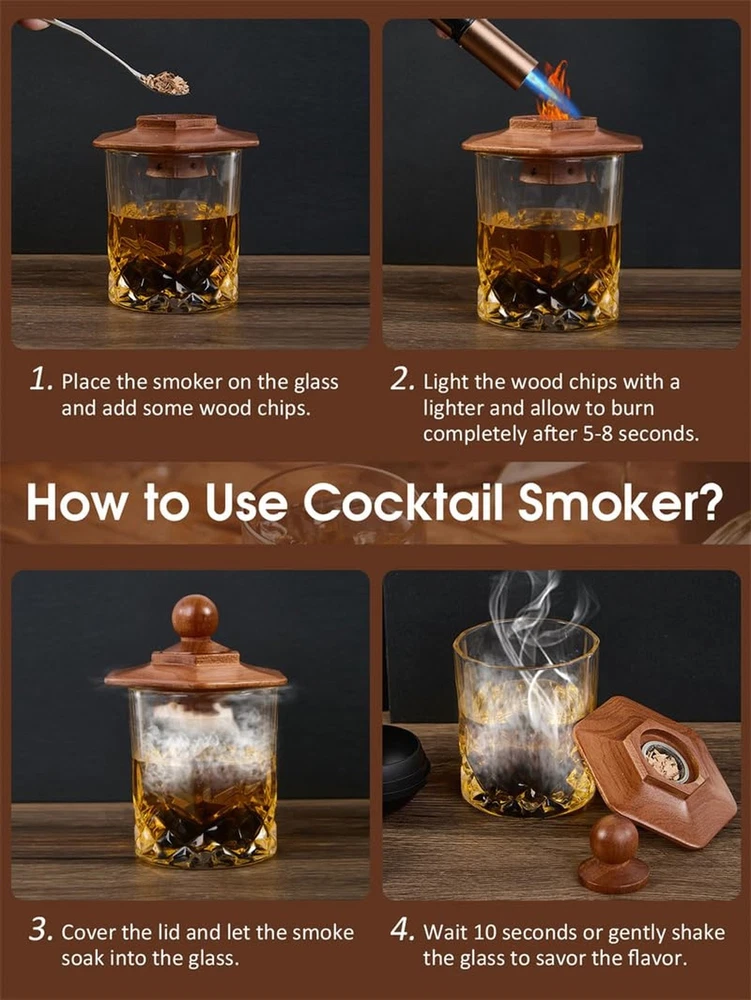 1. Place the smoker on the glass and add some wood chips.

2. Light the wood chips with a lighter and allow to burn completely after 5-8 seconds.

How to Use Cocktail Smoker?

3. Cover the lid and let the smoke soak into the glass.

4. Wait 10 seconds or gently shake the glass to savor the flavor.