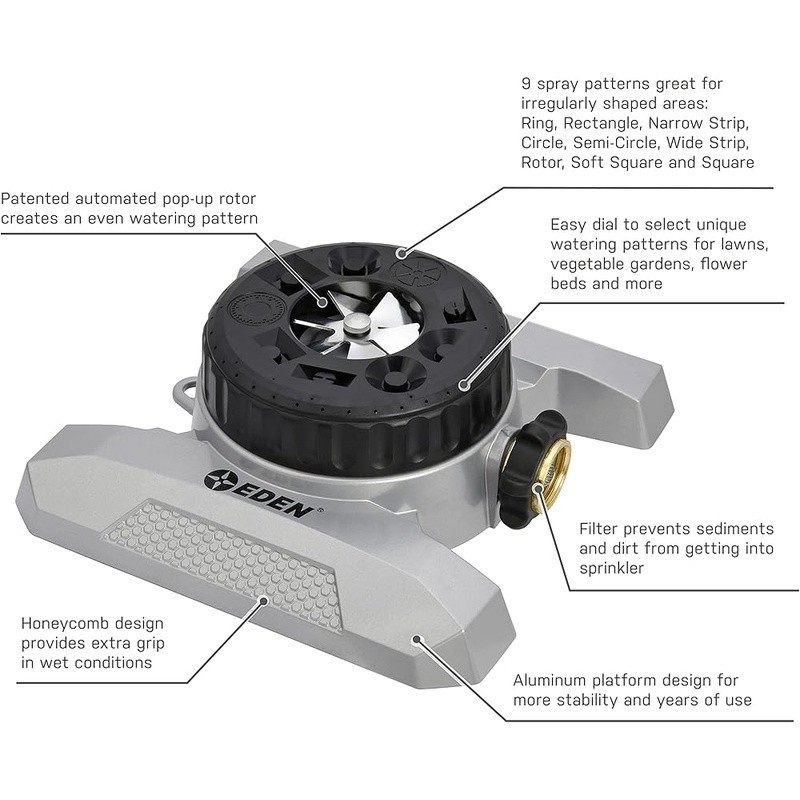 9 spray patterns great for irregularly shaped areas: Ring, Rectangle, Narrow Strip, Circle, Semi-Circle, Wide Strip, Rotor, Soft Square and Square

Patented automated pop-up rotor creates an even watering pattern

Easy dial to select unique watering patterns for lawns, vegetable gardens, flower beds and more

EDEN®

Filter prevents sediments and dirt from getting into sprinkler

Honeycomb design provides extra grip in wet conditions

Aluminum platform design for more stability and years of use