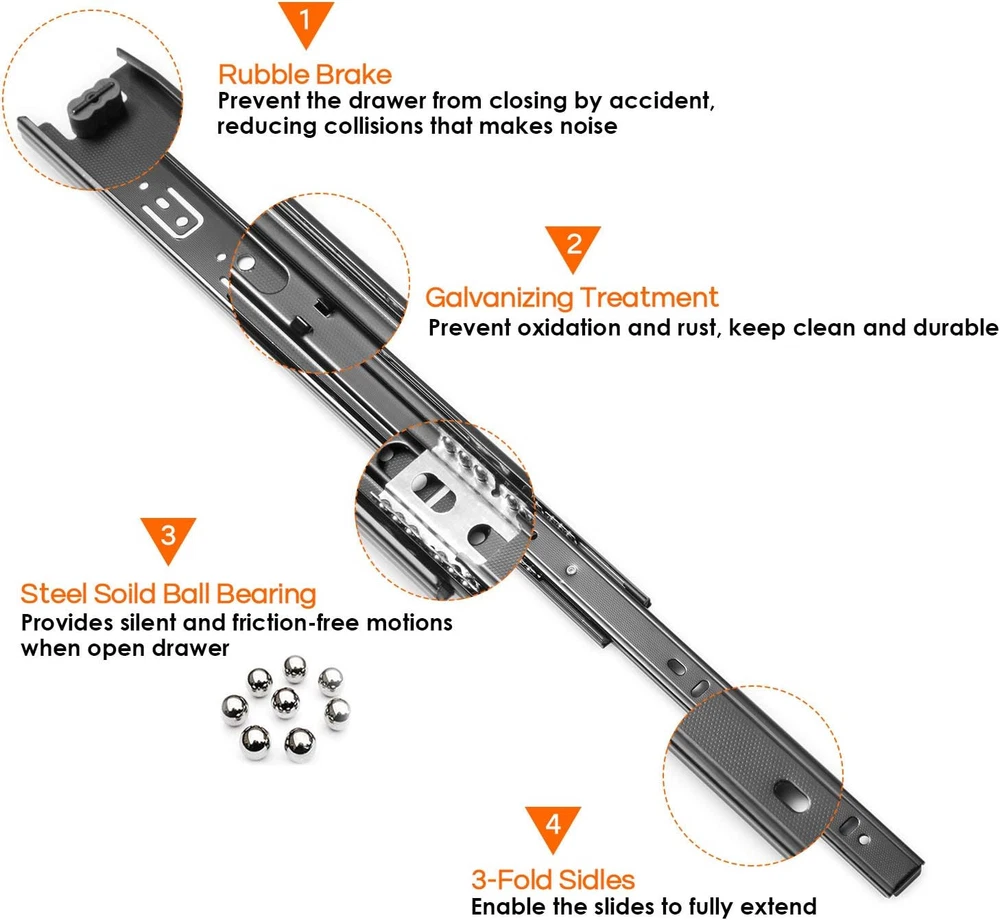 1
Rubble Brake
Prevent the drawer from closing by accident, reducing collisions that makes noise

2
Galvanizing Treatment
Prevent oxidation and rust, keep clean and durable

3
Steel Soild Ball Bearing
Provides silent and friction-free motions when open drawer

4
3-Fold Sidles
Enable the slides to fully extend