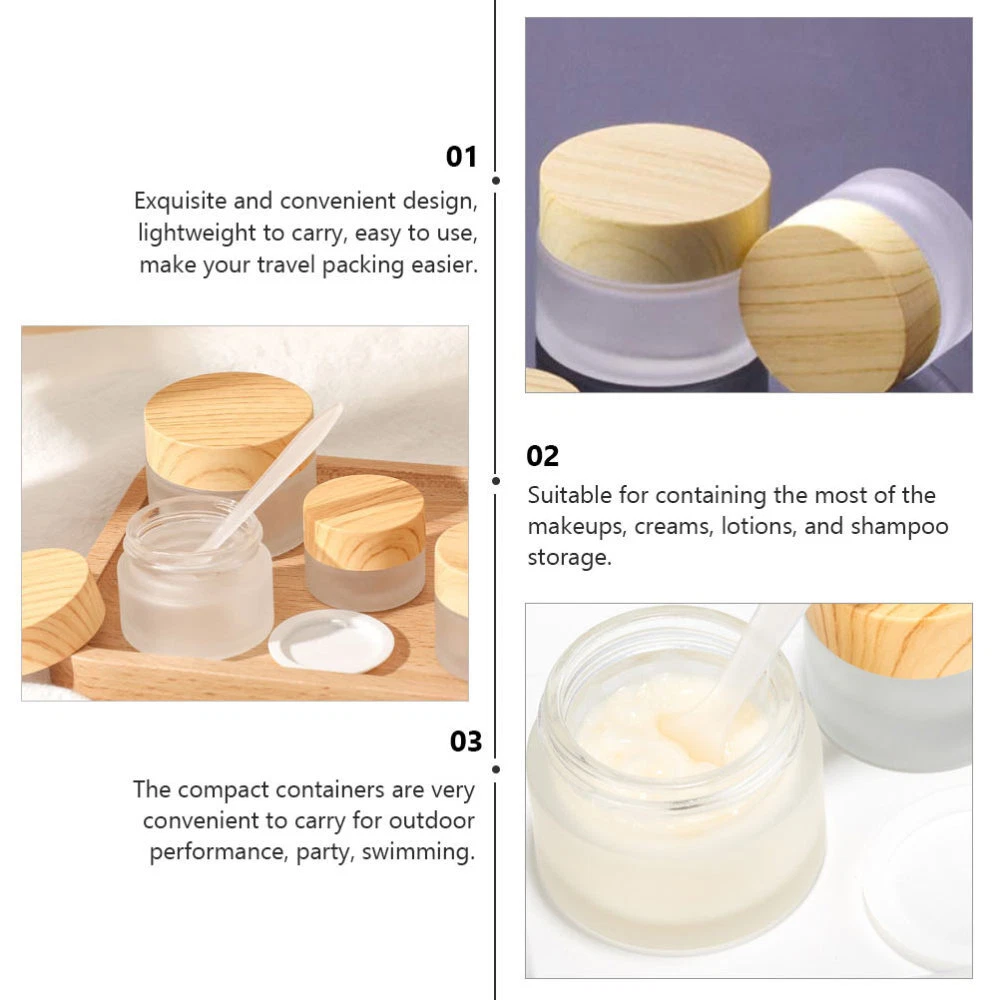 01

Exquisite and convenient design, lightweight to carry, easy to use, make your travel packing easier.

02

Suitable for containing the most of the makeups, creams, lotions, and shampoo storage.

03

The compact containers are very convenient to carry for outdoor performance, party, swimming.