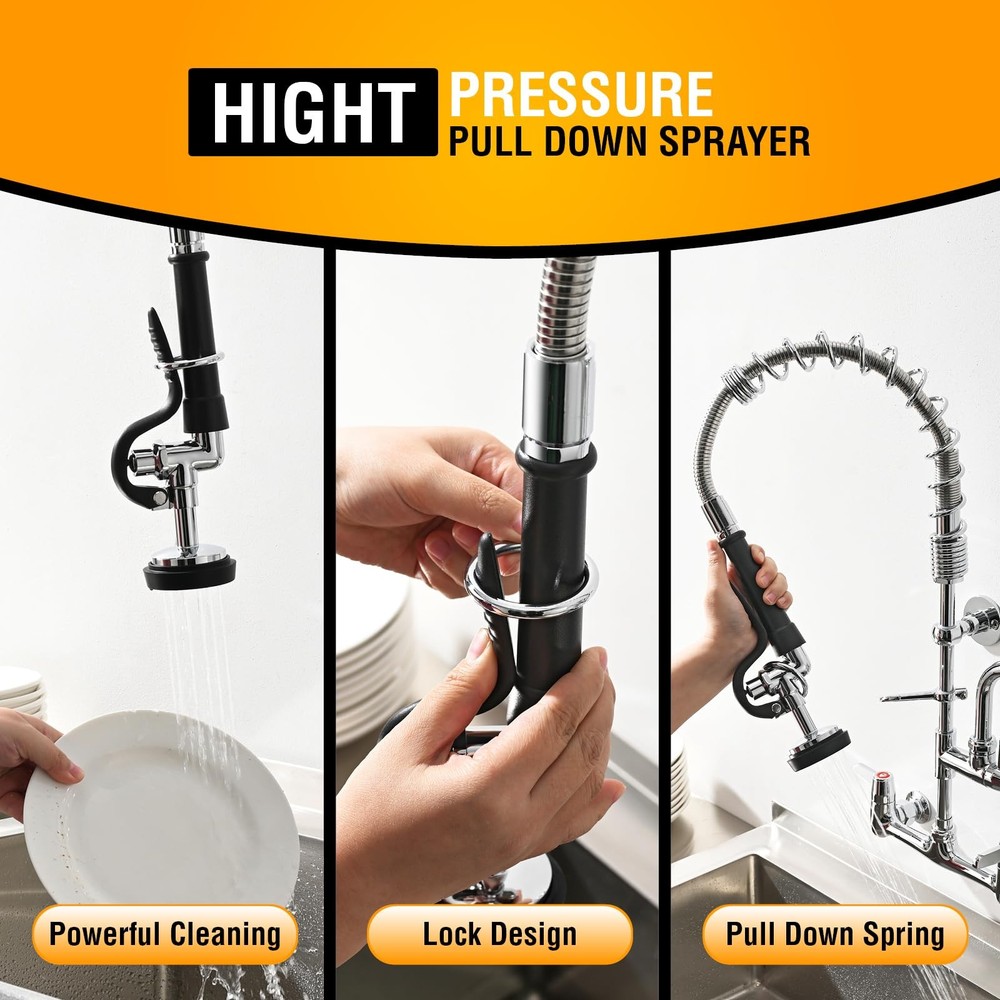 HIGHT PRESSURE
PULL DOWN SPRAYER

Powerful Cleaning

Lock Design

Pull Down Spring