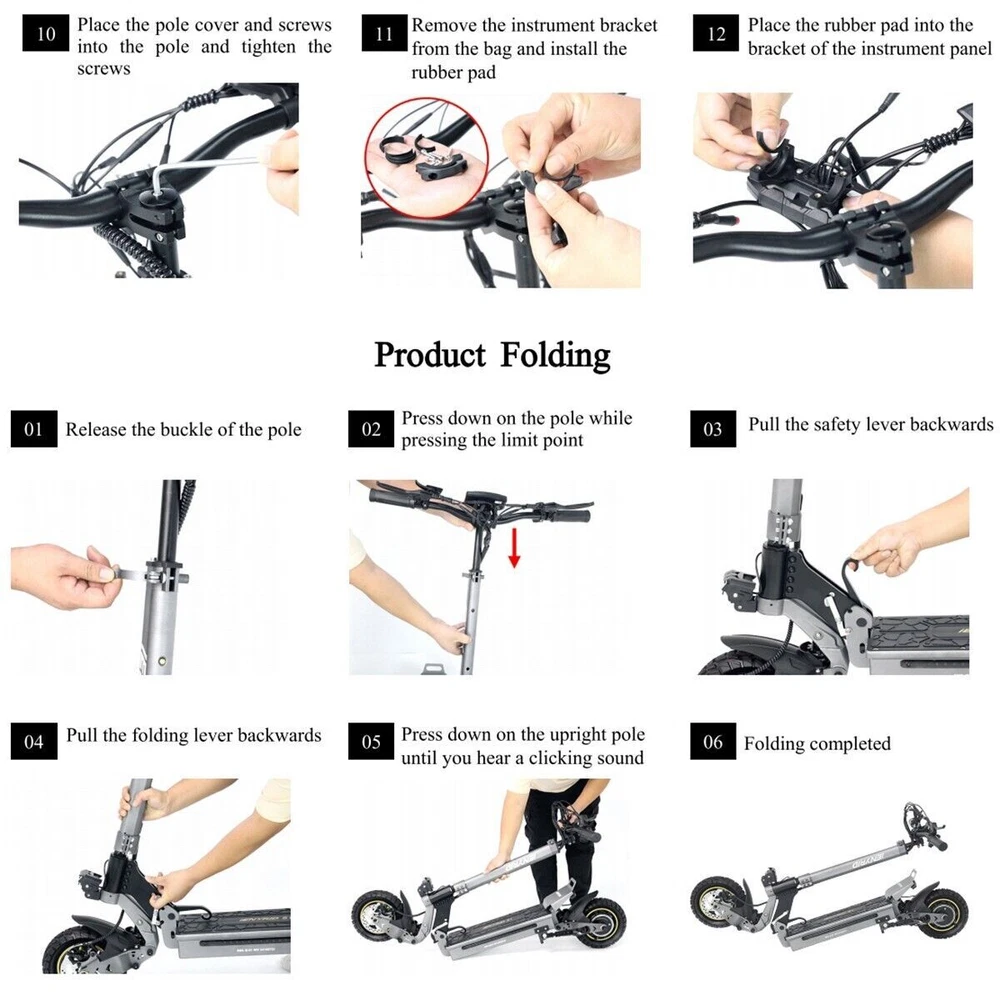 10 Place the pole cover and screws into the pole and tighten the screws

11 Remove the instrument bracket from the bag and install the rubber pad

12 Place the rubber pad into the bracket of the instrument panel

Product Folding

01 Release the buckle of the pole

02 Press down on the pole while pressing the limit point

03 Pull the safety lever backwards

04 Pull the folding lever backwards

05 Press down on the upright pole until you hear a clicking sound

06 Folding completed