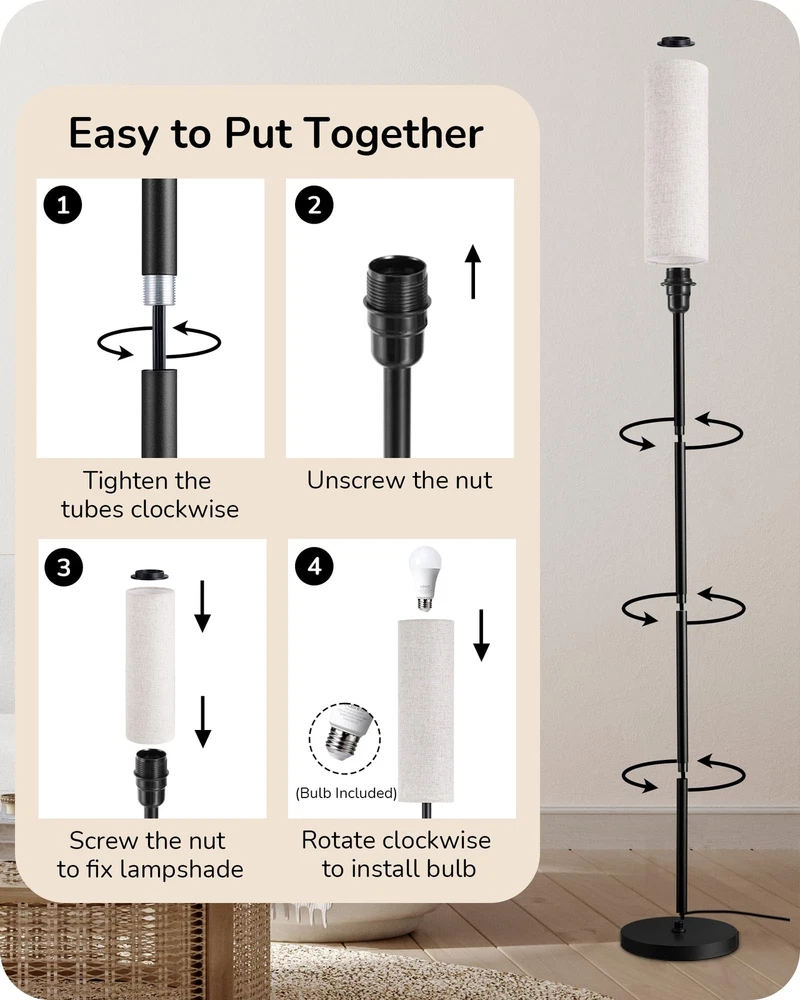 Easy to Put Together

1

Tighten the tubes clockwise

2

Unscrew the nut

3

Screw the nut to fix lampshade

4

(Bulb Included)

Rotate clockwise to install bulb