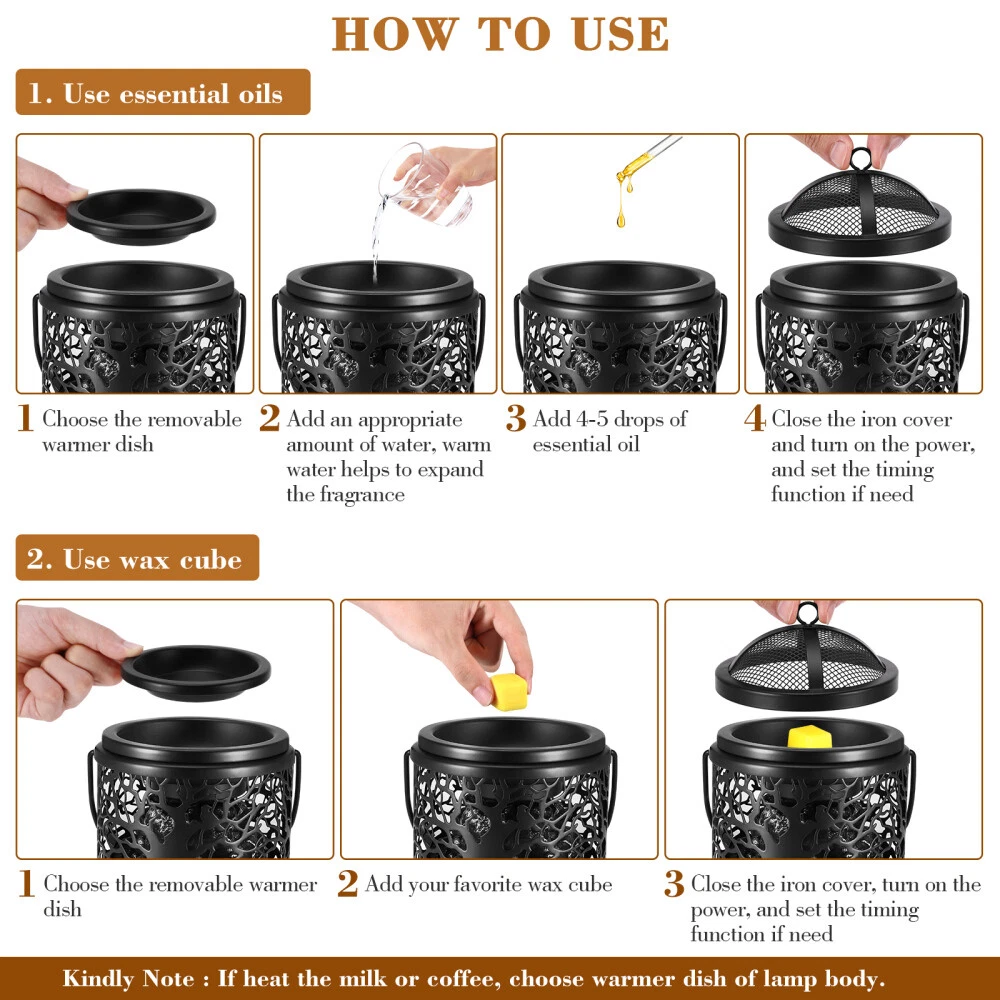 HOW TO USE

1. Use essential oils

1 Choose the removable warmer dish

2 Add an appropriate amount of water, warm water helps to expand the fragrance

3 Add 4-5 drops of essential oil

4 Close the iron cover and turn on the power, and set the timing function if need

2. Use wax cube

1 Choose the removable warmer dish

2 Add your favorite wax cube

3 Close the iron cover, turn on the power, and set the timing function if need

Kindly Note : If heat the milk or coffee, choose warmer dish of lamp body.