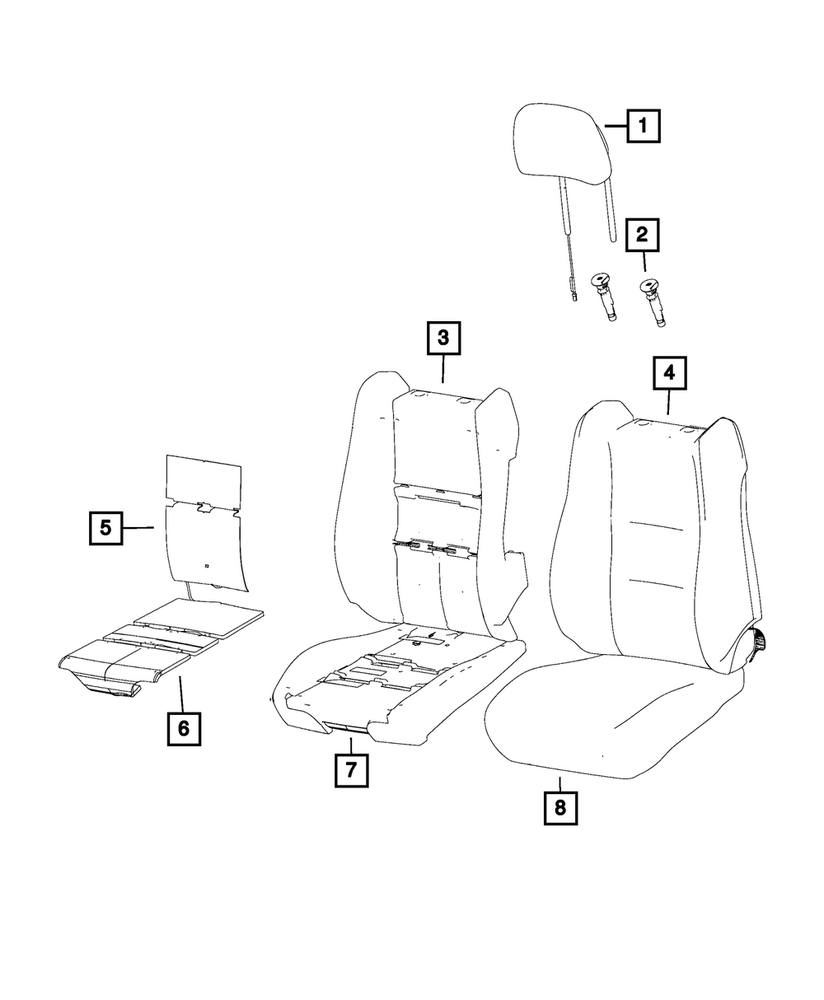 1
2
3
4
5
6
7
8