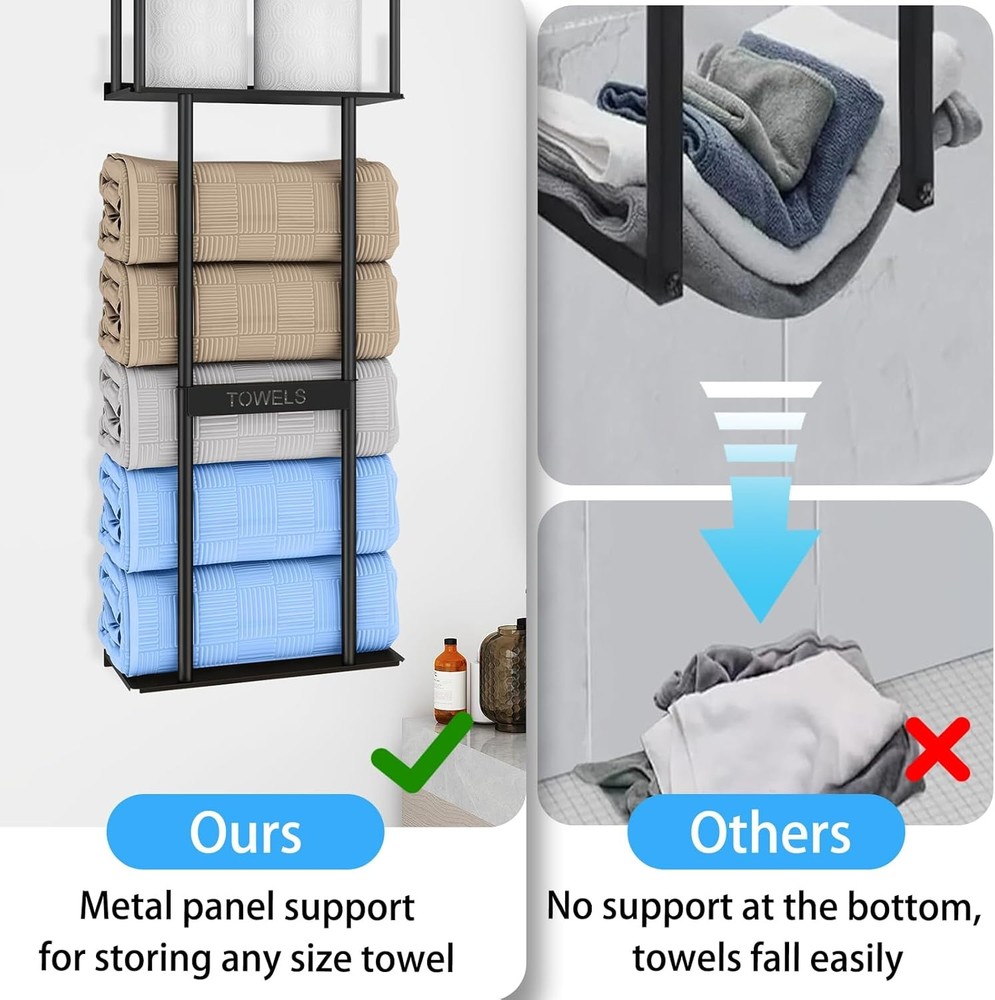 TOWELS

Ours

Metal panel support for storing any size towel

Others

No support at the bottom, towels fall easily