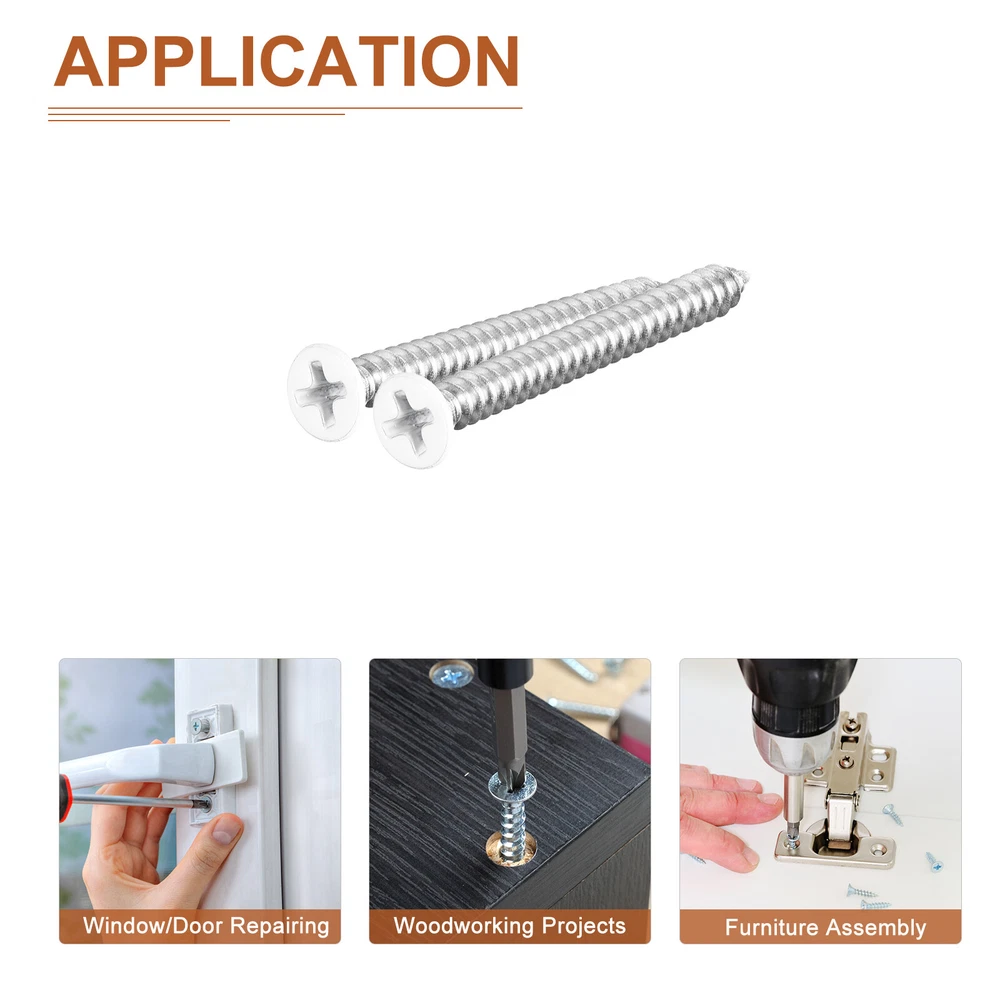 APPLICATION

Window/Door Repairing

Woodworking Projects

Furniture Assembly