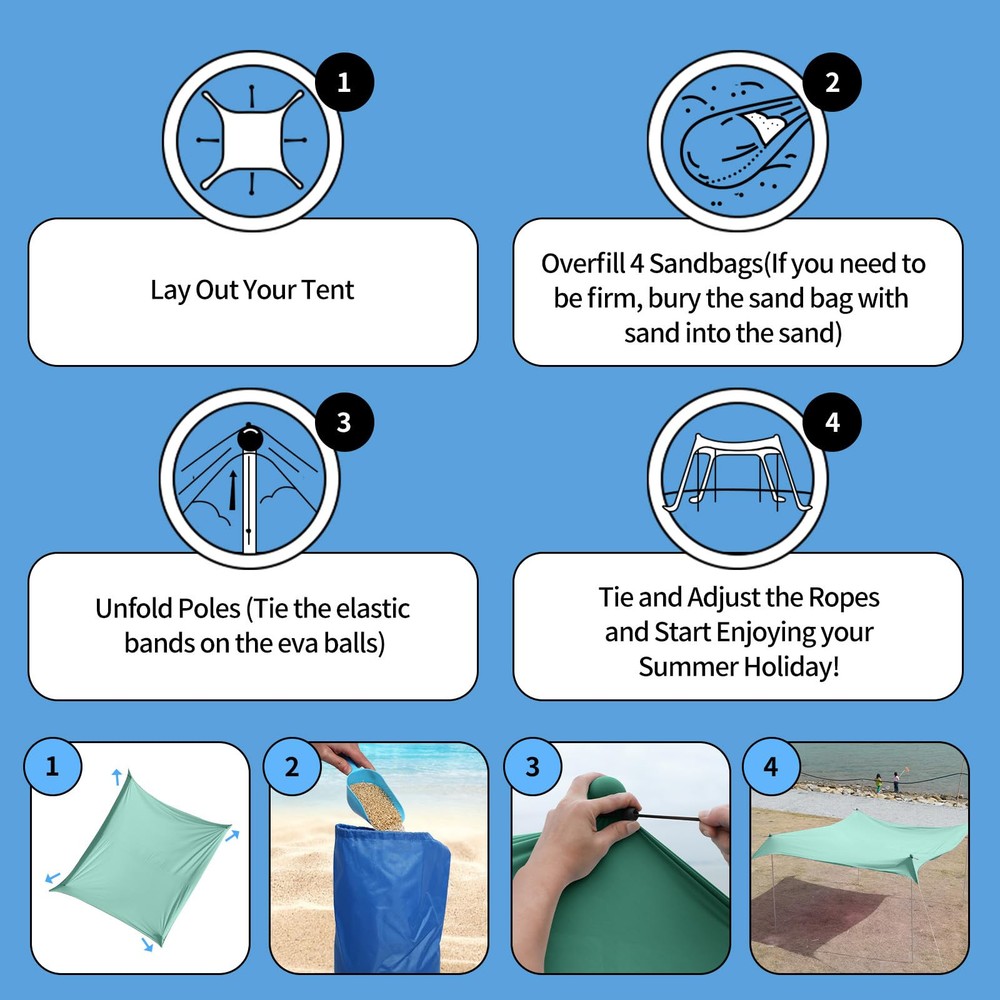 1

Lay Out Your Tent

2

Overfill 4 Sandbags(If you need to be firm, bury the sand bag with sand into the sand)

3

Unfold Poles (Tie the elastic bands on the eva balls)

4

Tie and Adjust the Ropes and Start Enjoying your Summer Holiday!

1

2

3

4