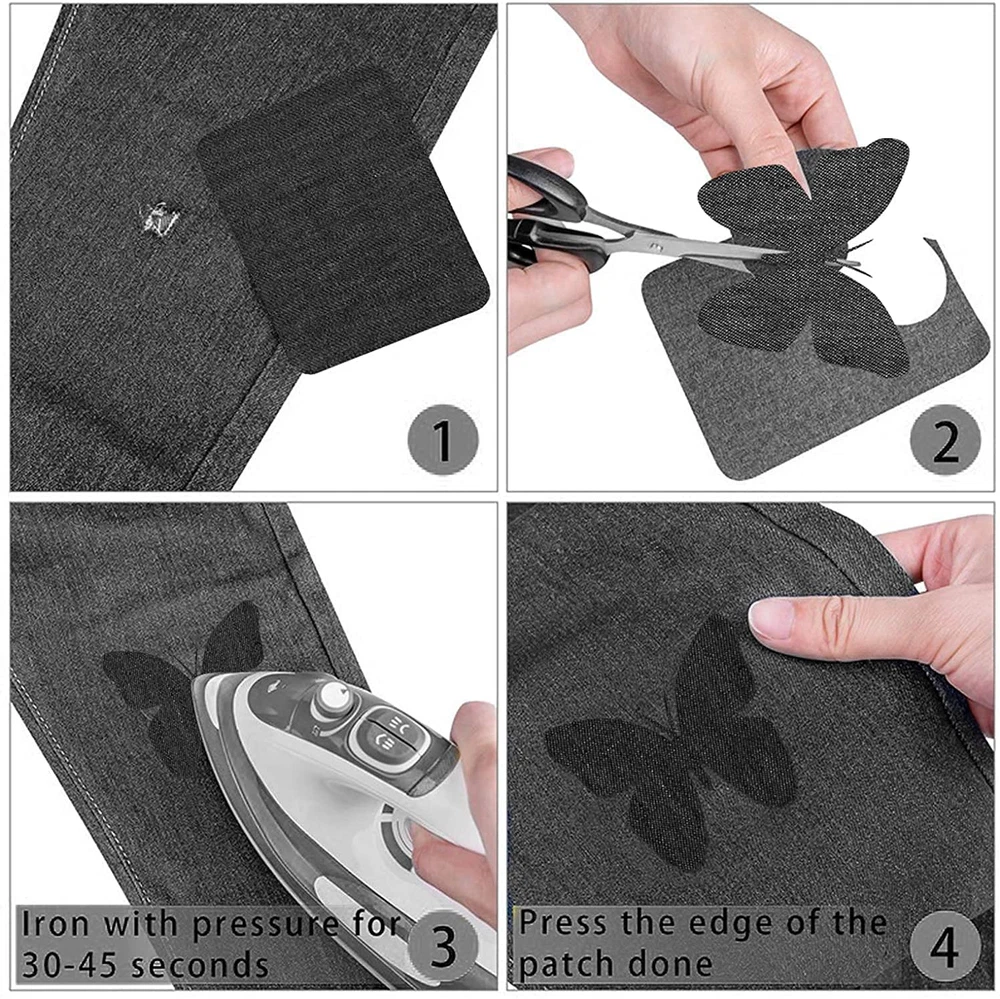 1

2

Iron with pressure for 30-45 seconds

3

Press the edge of the patch done

4