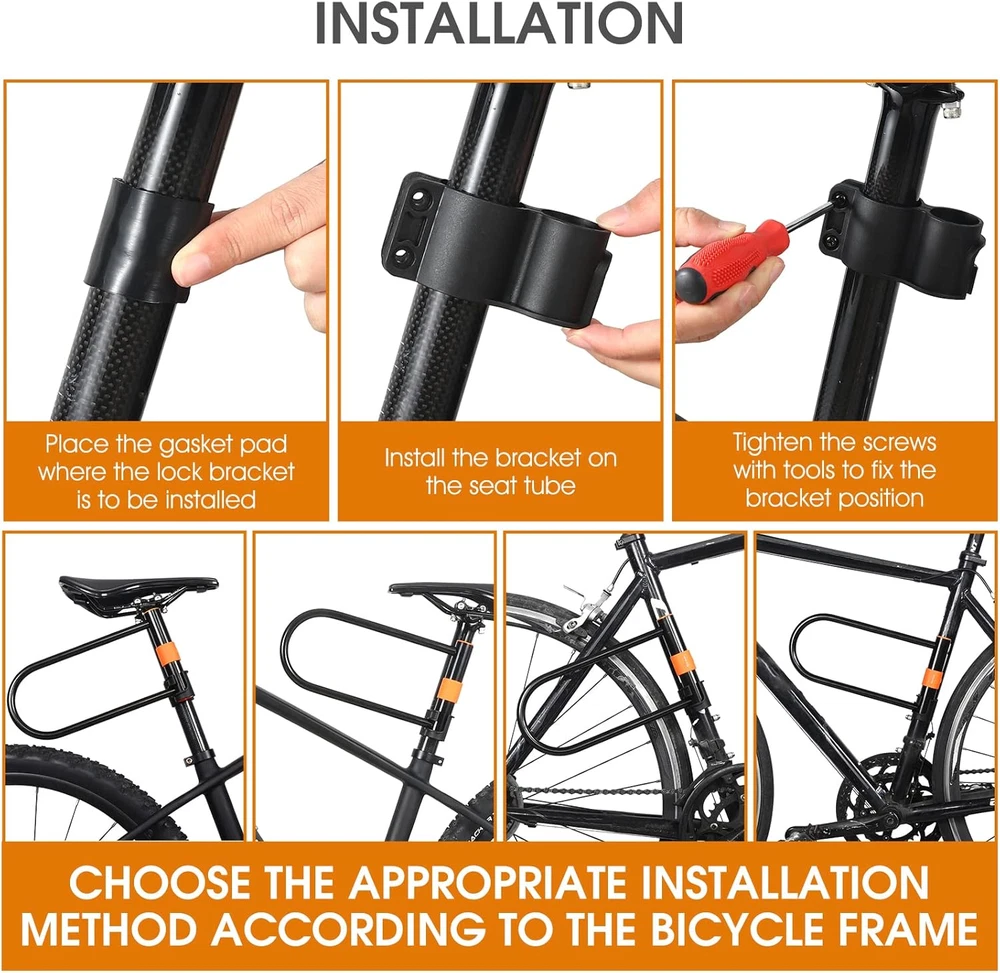 INSTALLATION

Place the gasket pad where the lock bracket is to be installed

Install the bracket on the seat tube

Tighten the screws with tools to fix the bracket position

CHOOSE THE APPROPRIATE INSTALLATION METHOD ACCORDING TO THE BICYCLE FRAME