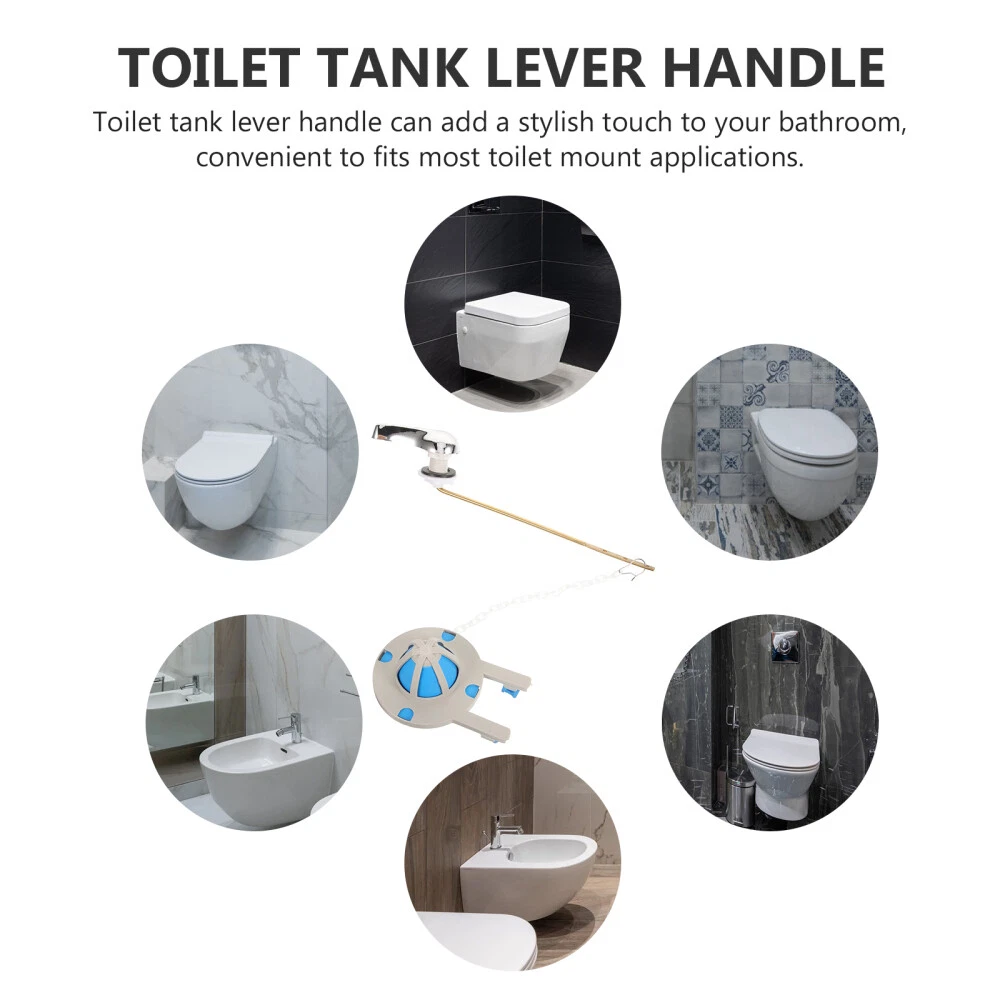 TOILET TANK LEVER HANDLE

Toilet tank lever handle can add a stylish touch to your bathroom, convenient to fits most toilet mount applications.