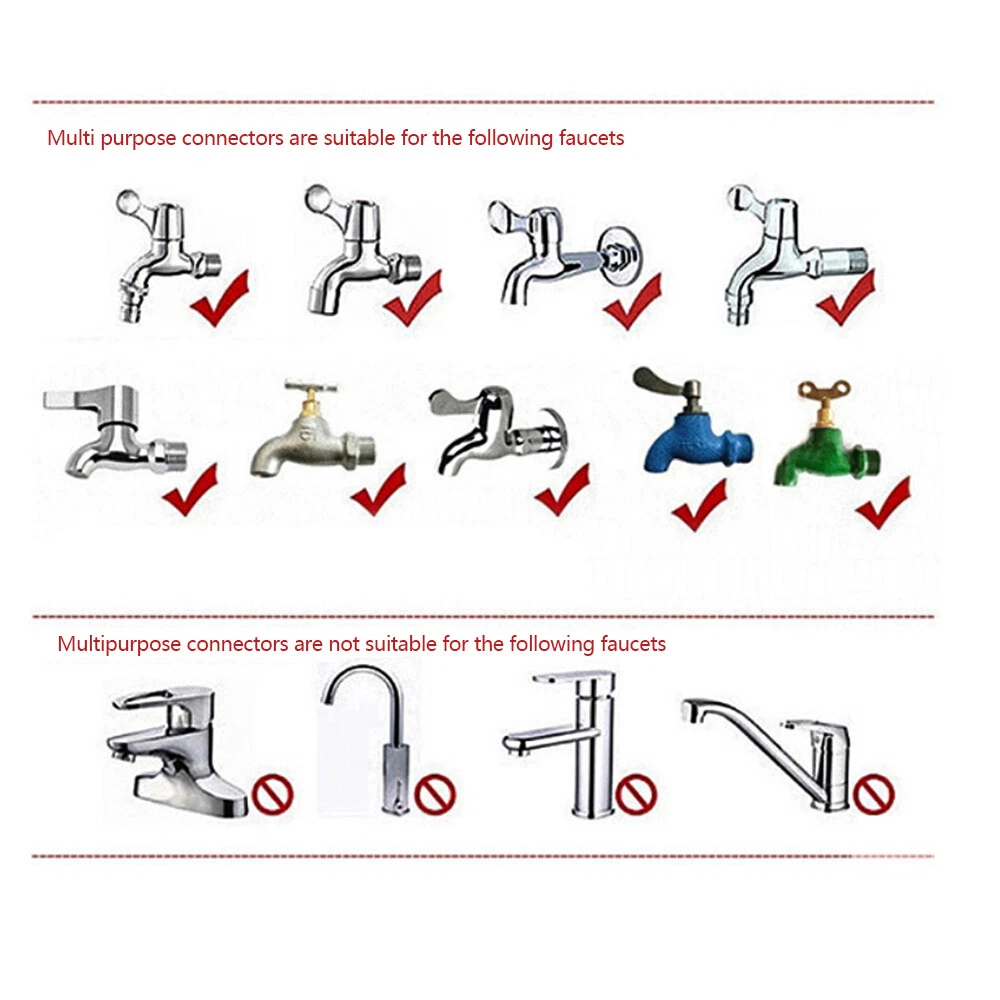 Multi purpose connectors are suitable for the following faucets

Multipurpose connectors are not suitable for the following faucets