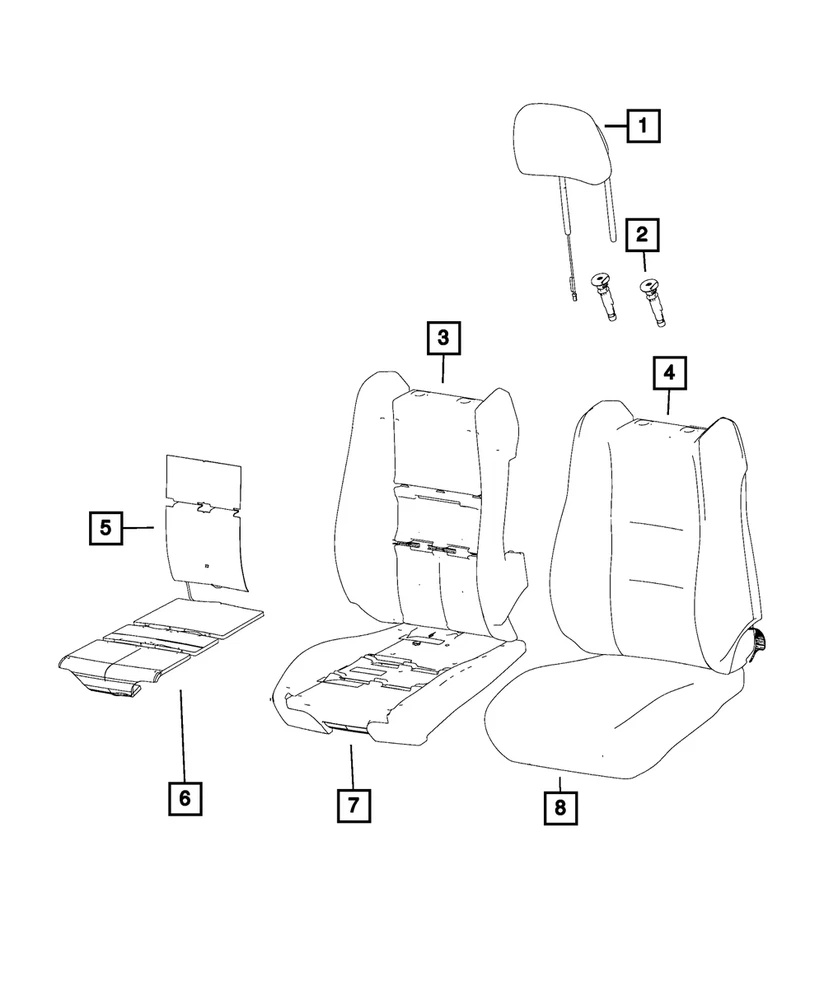 1
2
3
4
5
6
7
8