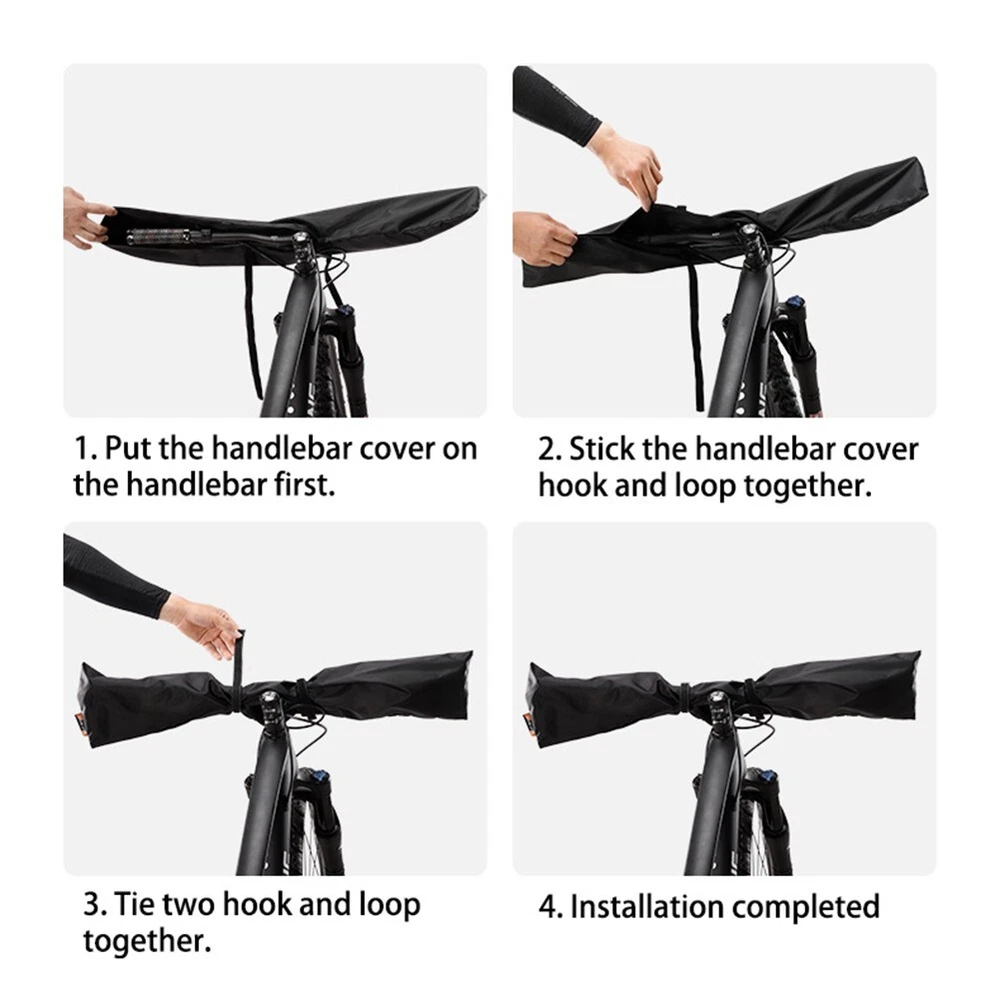 1. Put the handlebar cover on the handlebar first.

2. Stick the handlebar cover hook and loop together.

3. Tie two hook and loop together.

4. Installation completed