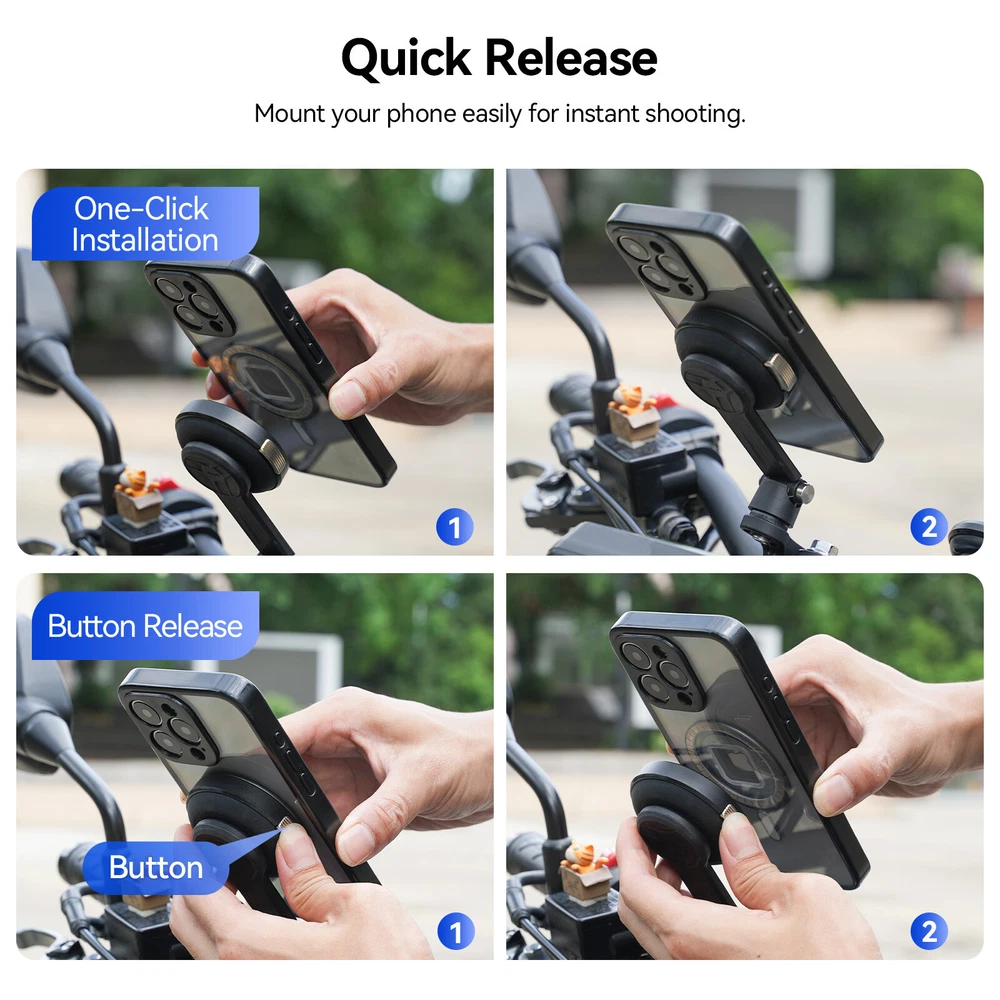 Quick Release

Mount your phone easily for instant shooting.

One-Click Installation

1

2

Button Release

Button

1

2