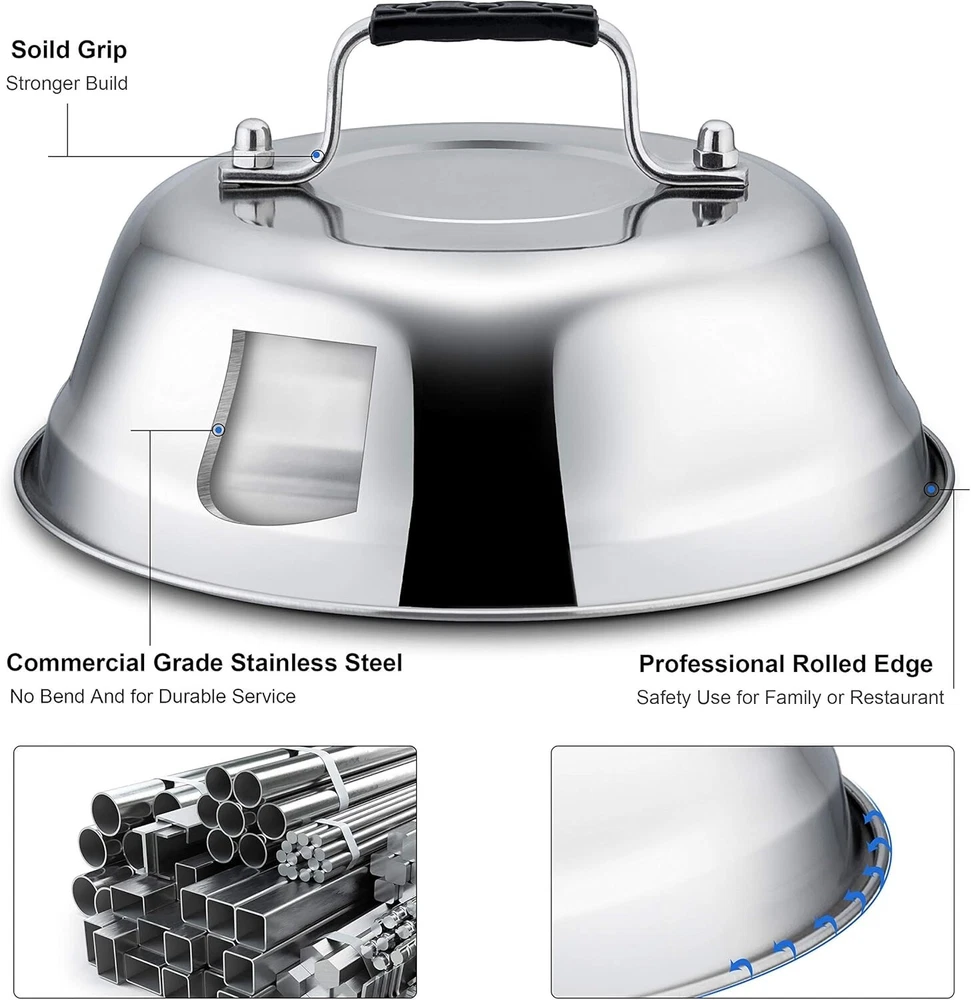 Soild Grip
Stronger Build

Commercial Grade Stainless Steel
No Bend And for Durable Service

Professional Rolled Edge
Safety Use for Family or Restaurant