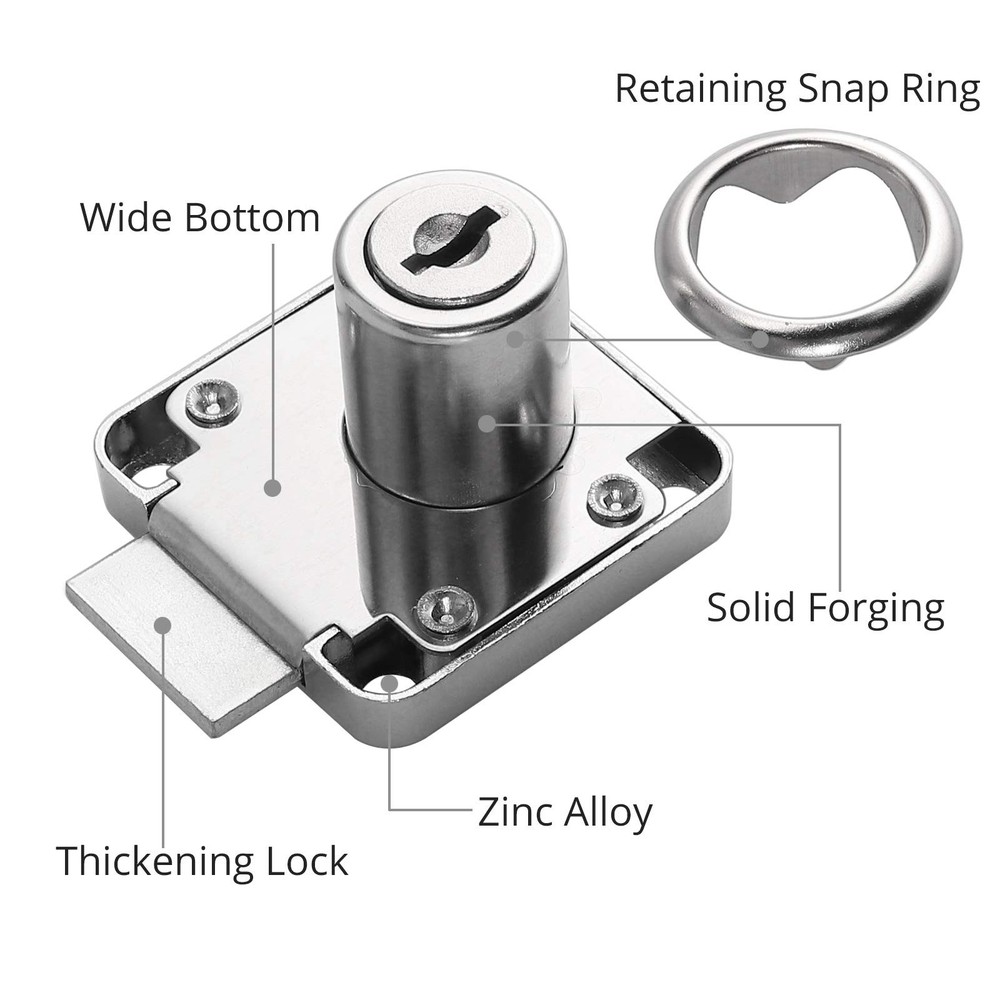 Retaining Snap Ring

Wide Bottom

Solid Forging

Zinc Alloy

Thickening Lock