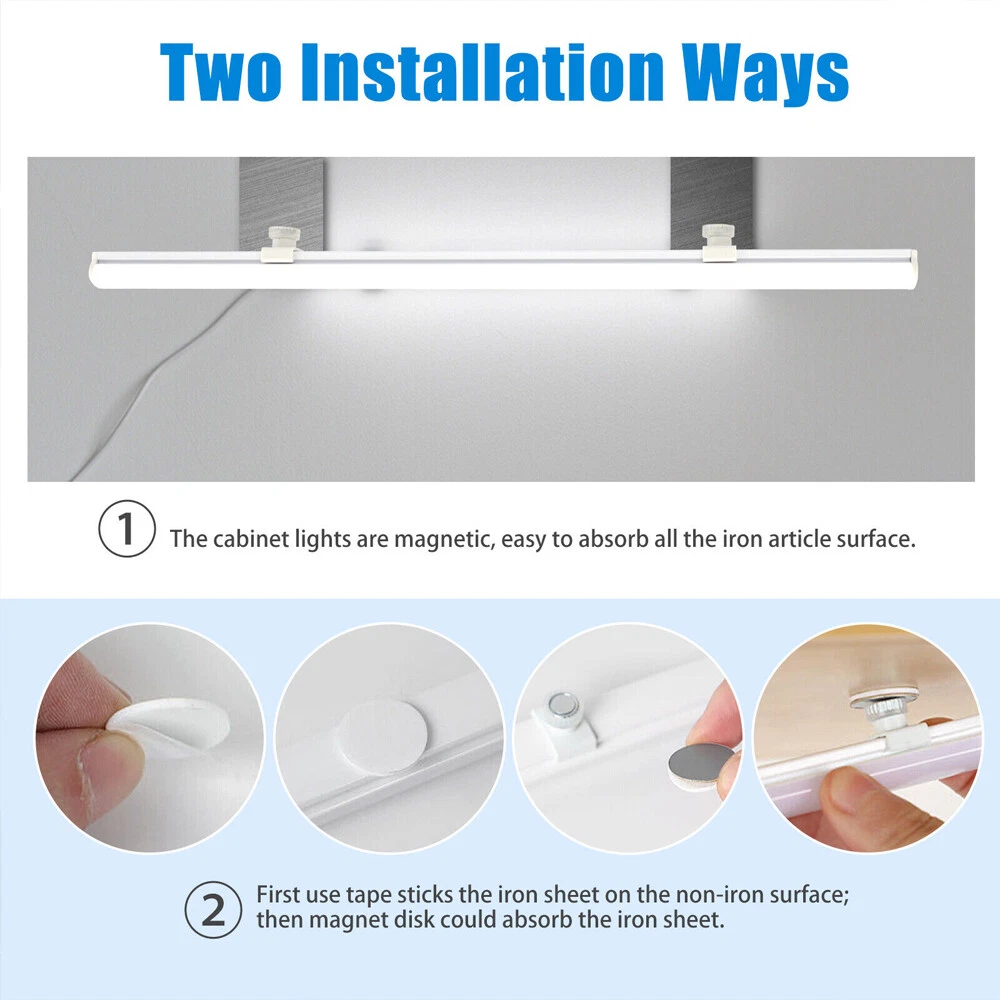 Two Installation Ways

1 The cabinet lights are magnetic, easy to absorb all the iron article surface.

2 First use tape sticks the iron sheet on the non-iron surface; then magnet disk could absorb the iron sheet.