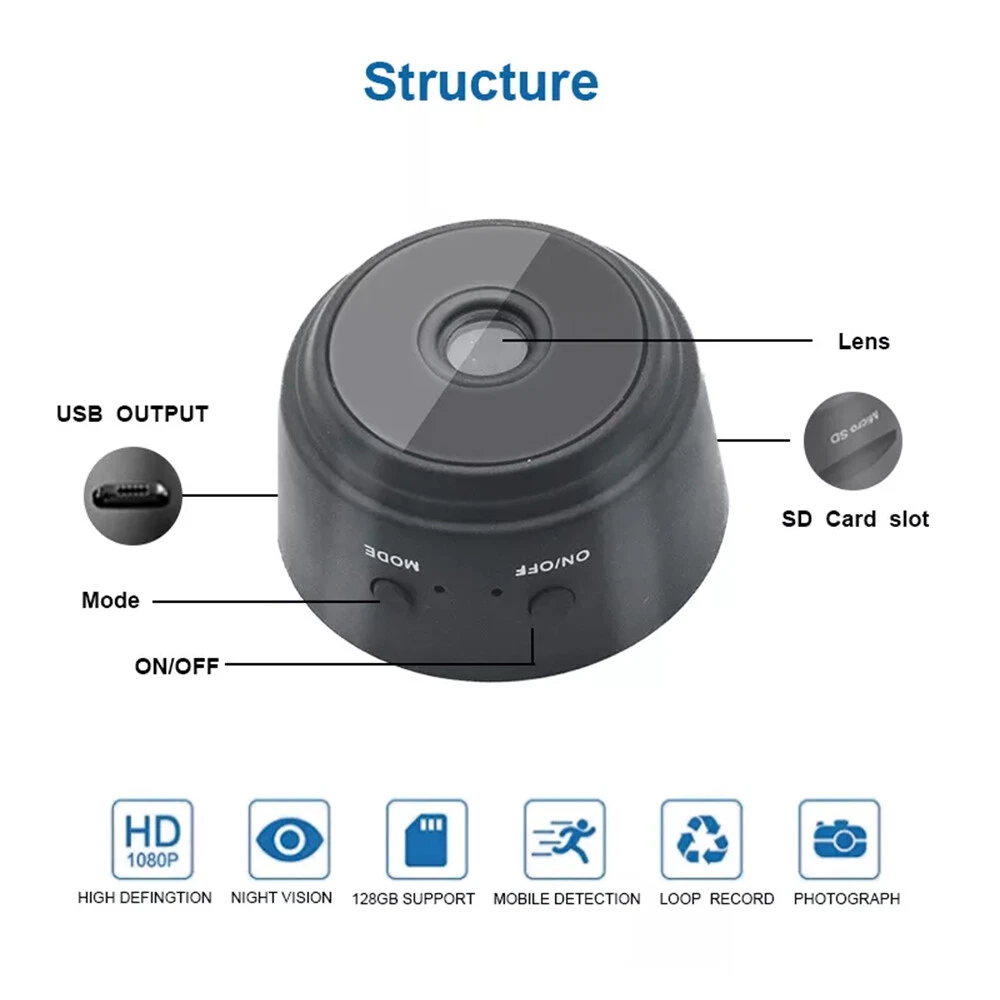 Structure

Lens

USB OUTPUT

Micro SD

SD Card slot

MODE

ON/OFF

Mode

ON/OFF

HD 1080P

HIGH DEFINGTION

NIGHT VISION

128GB SUPPORT

MOBILE DETECTION

LOOP RECORD

PHOTOGRAPH