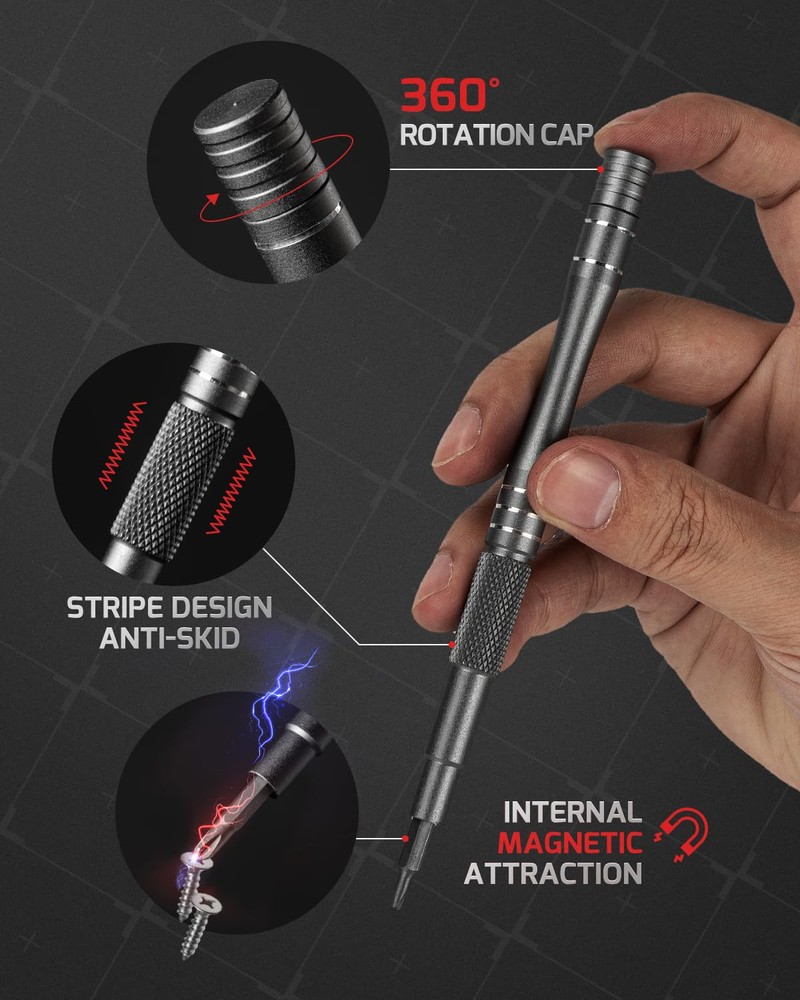 360°
ROTATION CAP

STRIPE DESIGN
ANTI-SKID

INTERNAL
MAGNETIC
ATTRACTION