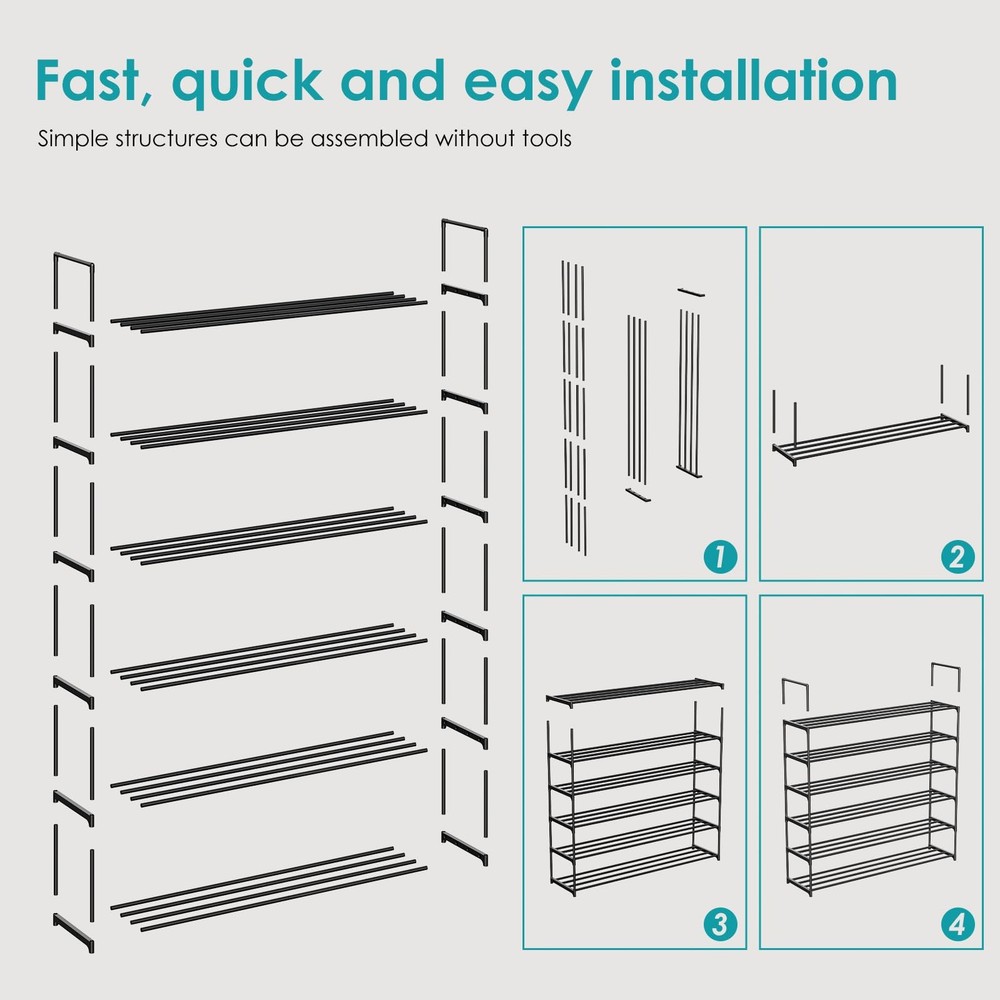 Fast, quick and easy installation

Simple structures can be assembled without tools

1

2

3

4