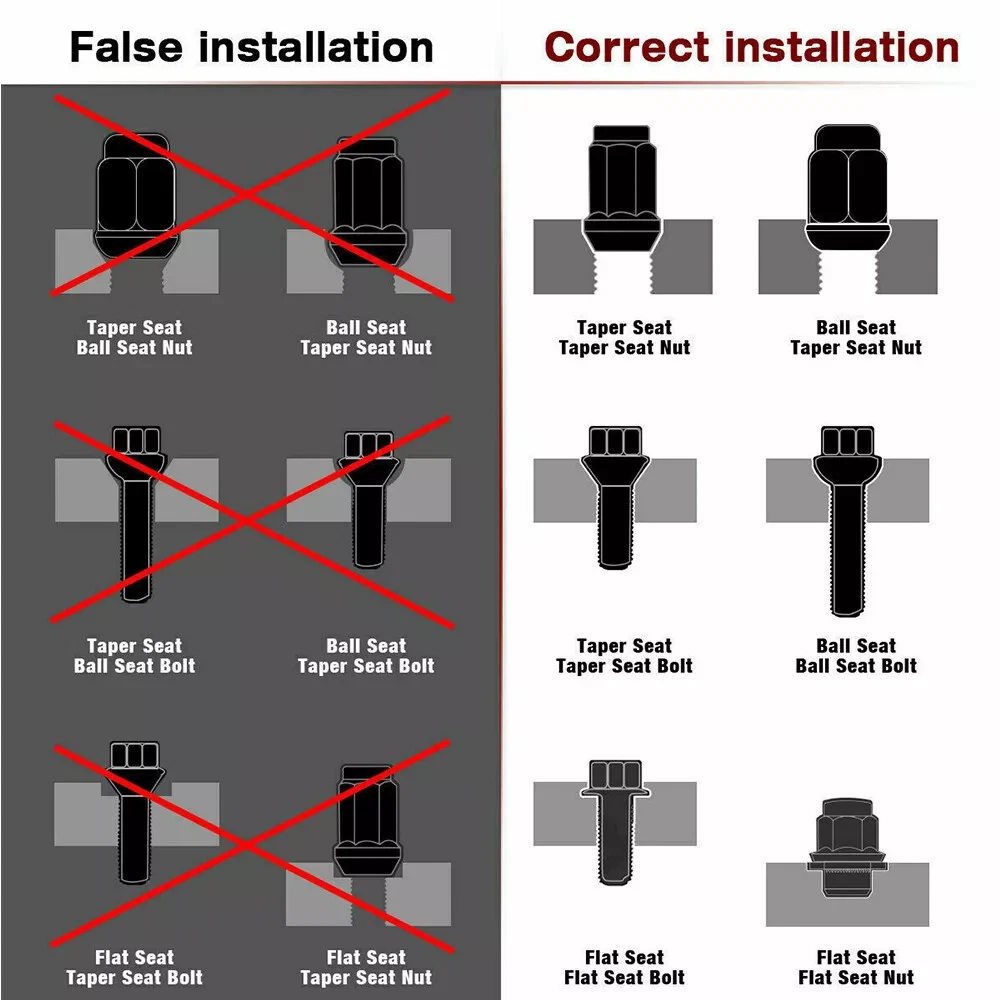 False installation

Taper Seat
Ball Seat Nut

Ball Seat
Taper Seat Nut

Taper Seat
Ball Seat Bolt

Ball Seat
Taper Seat Bolt

Flat Seat
Taper Seat Bolt

Flat Seat
Taper Seat Nut

Correct installation

Taper Seat
Taper Seat Nut

Ball Seat
Taper Seat Nut

Taper Seat
Taper Seat Bolt

Ball Seat
Ball Seat Bolt

Flat Seat
Flat Seat Bolt

Flat Seat
Flat Seat Nut