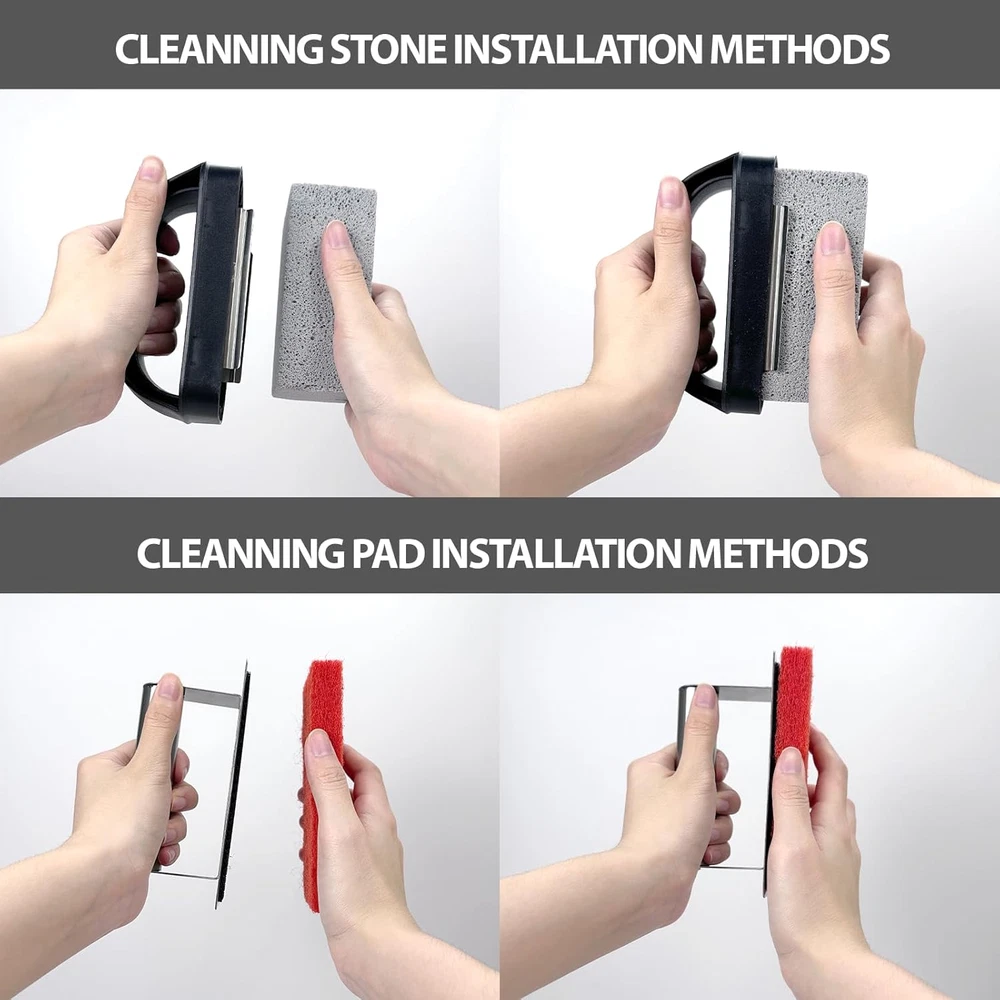 CLEANNING STONE INSTALLATION METHODS

CLEANNING PAD INSTALLATION METHODS