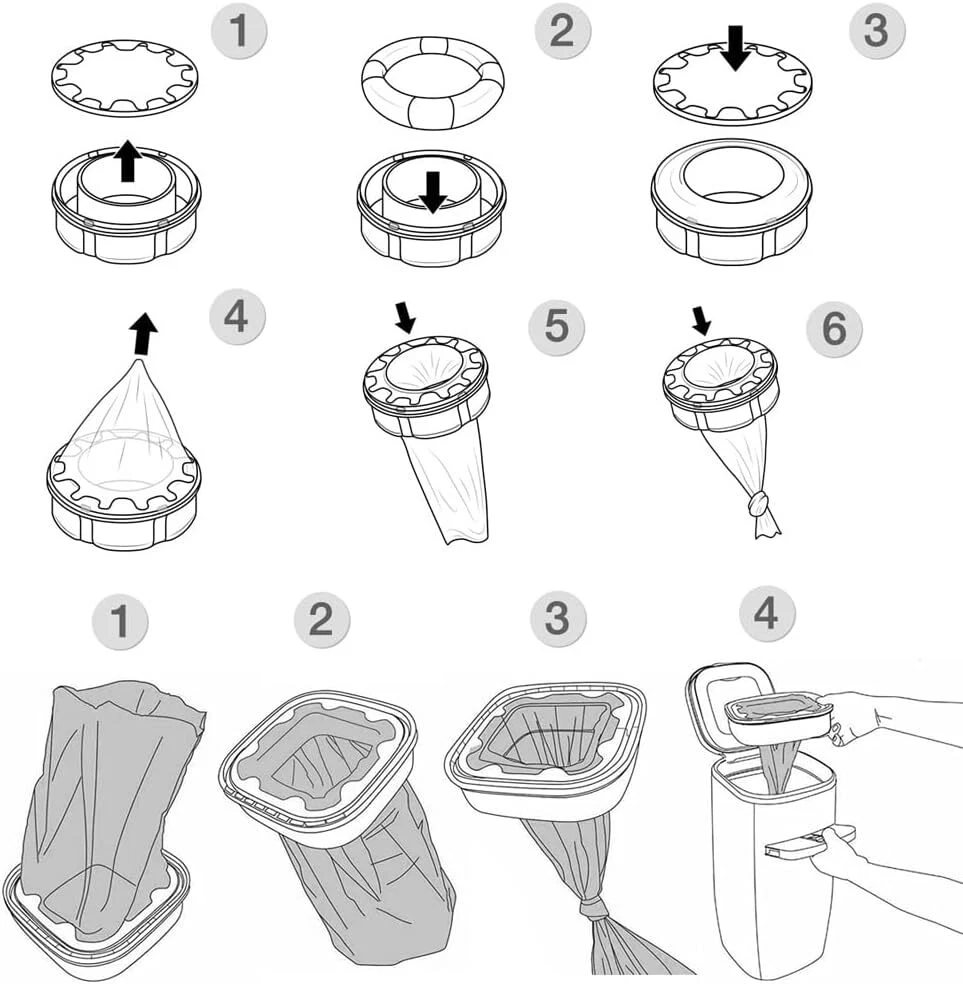 1
2
3
4
5
6
1
2
3
4