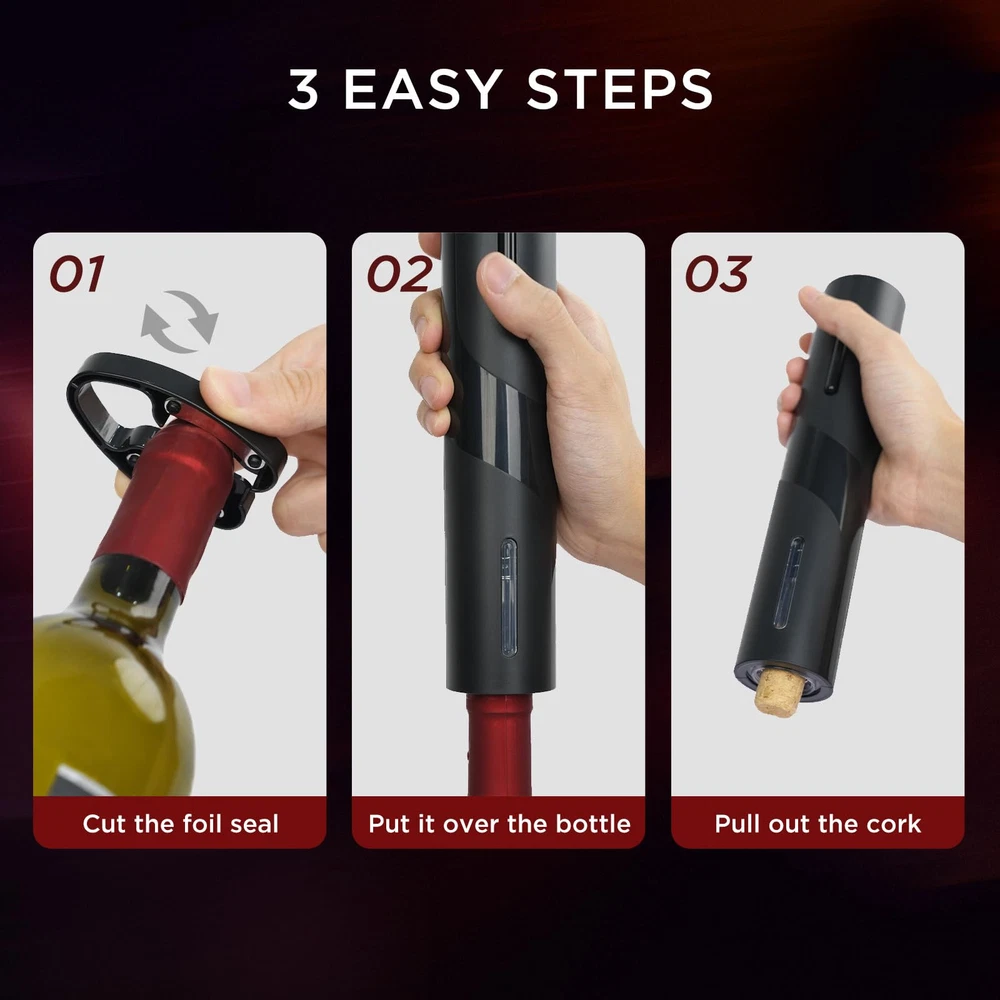 3 EASY STEPS

01

Cut the foil seal

02

Put it over the bottle

03

Pull out the cork