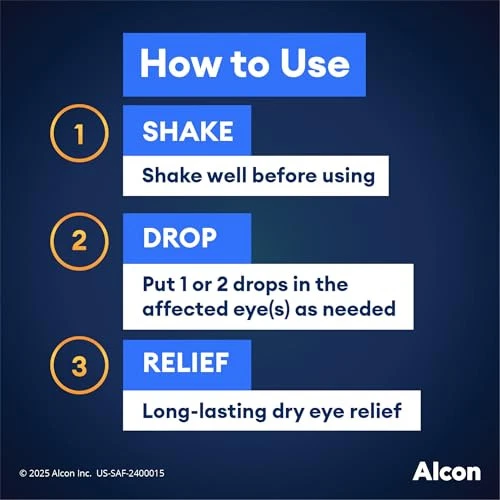 How to Use

1 SHAKE

Shake well before using

2 DROP

Put 1 or 2 drops in the affected eye(s) as needed

3 RELIEF

Long-lasting dry eye relief

© 2025 Alcon Inc. US-SAF-2400015

Alcon