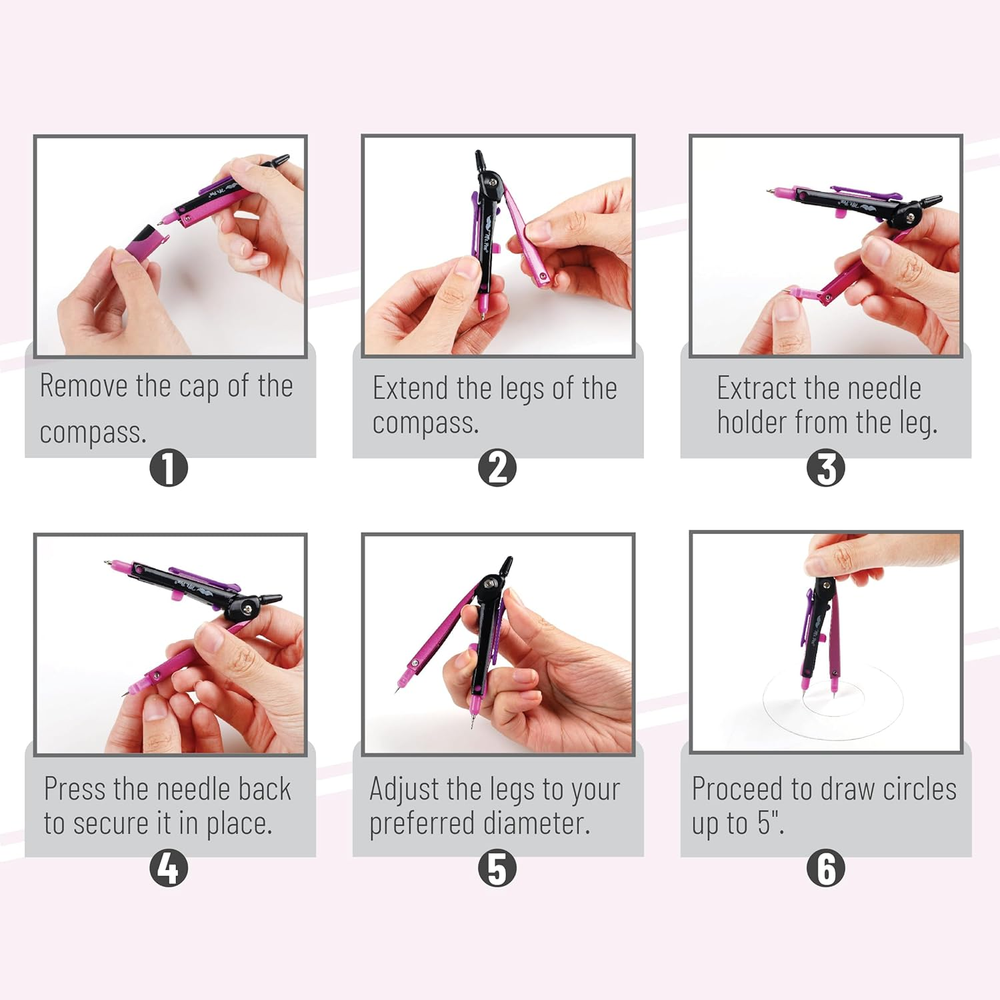 Remove the cap of the compass.

1

Extend the legs of the compass.

2

Extract the needle holder from the leg.

3

Press the needle back to secure it in place.

4

Adjust the legs to your preferred diameter.

5

Proceed to draw circles up to 5".

6