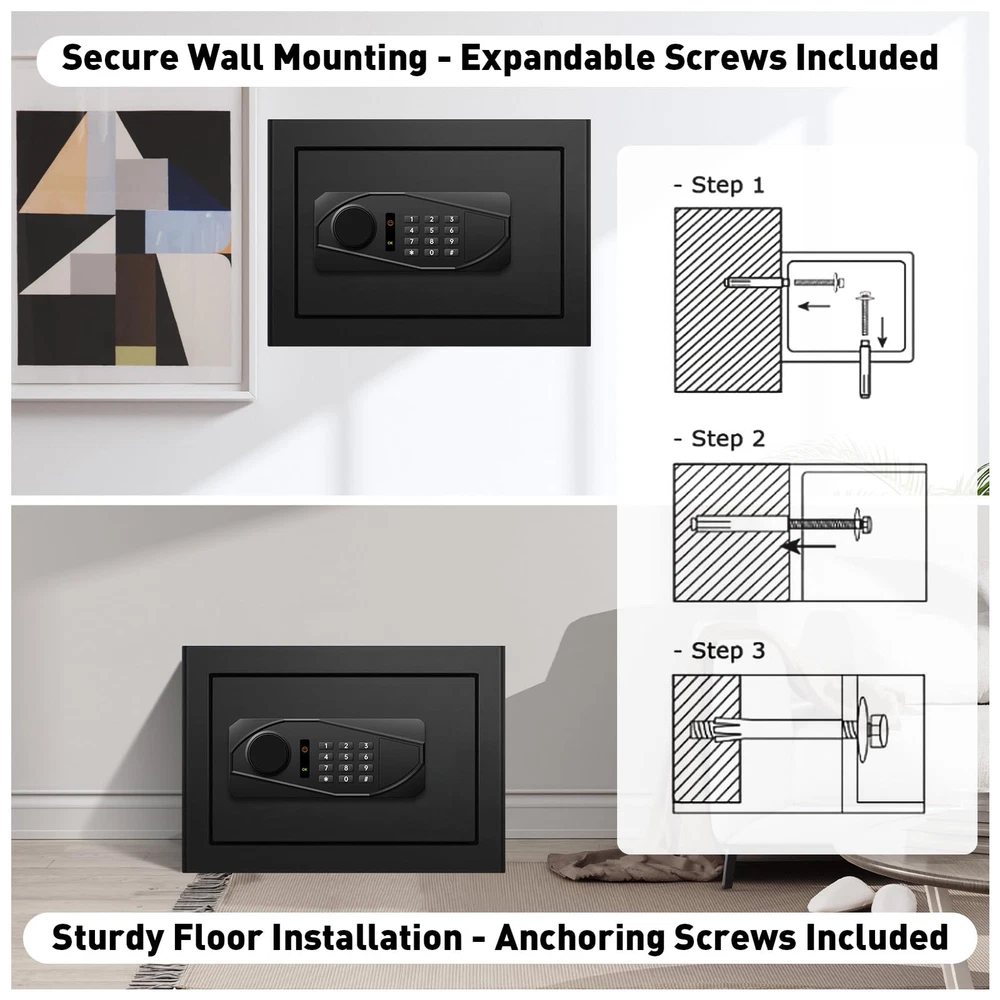 Secure Wall Mounting - Expandable Screws Included

1 2 3
4 5 6
7 8 9
* 0 #

- Step 1

- Step 2

- Step 3

1 2 3
4 5 6
7 8 9
* 0 #

Sturdy Floor Installation - Anchoring Screws Included