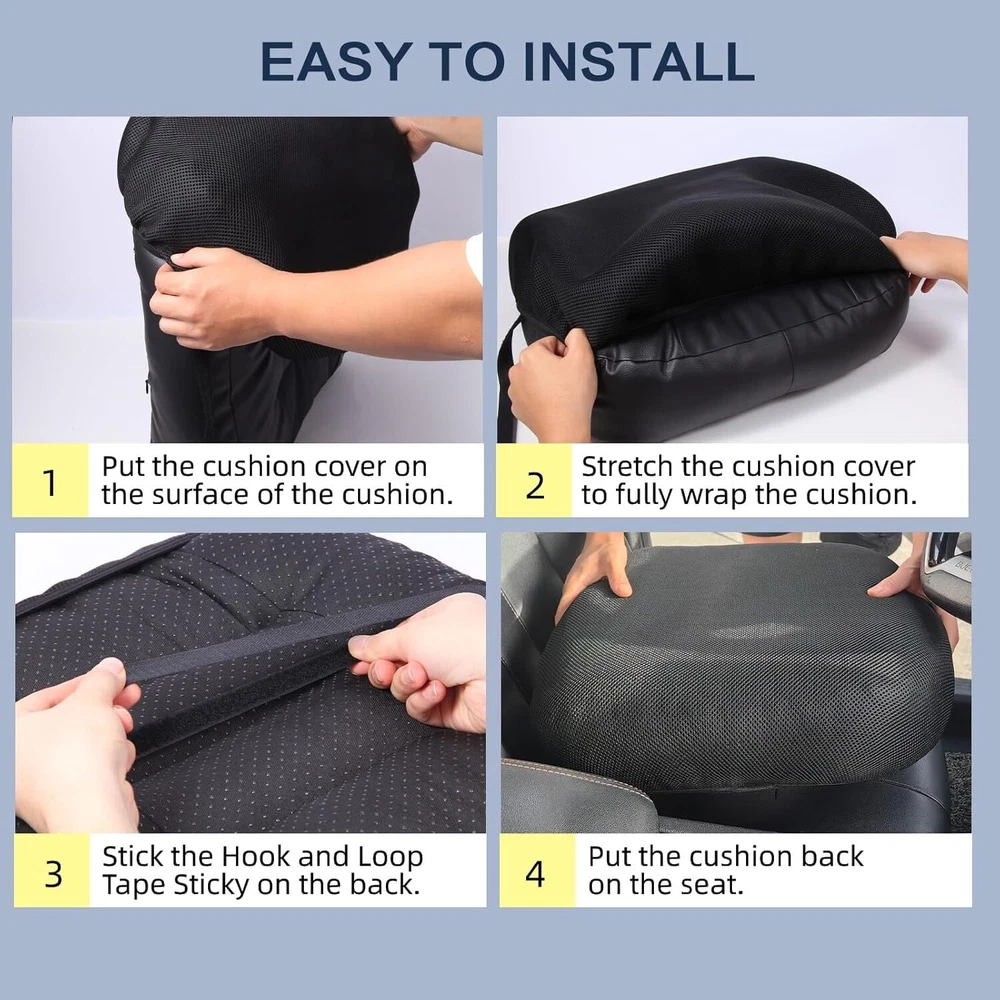 EASY TO INSTALL

1 Put the cushion cover on the surface of the cushion.

2 Stretch the cushion cover to fully wrap the cushion.

3 Stick the Hook and Loop Tape Sticky on the back.

4 Put the cushion back on the seat.