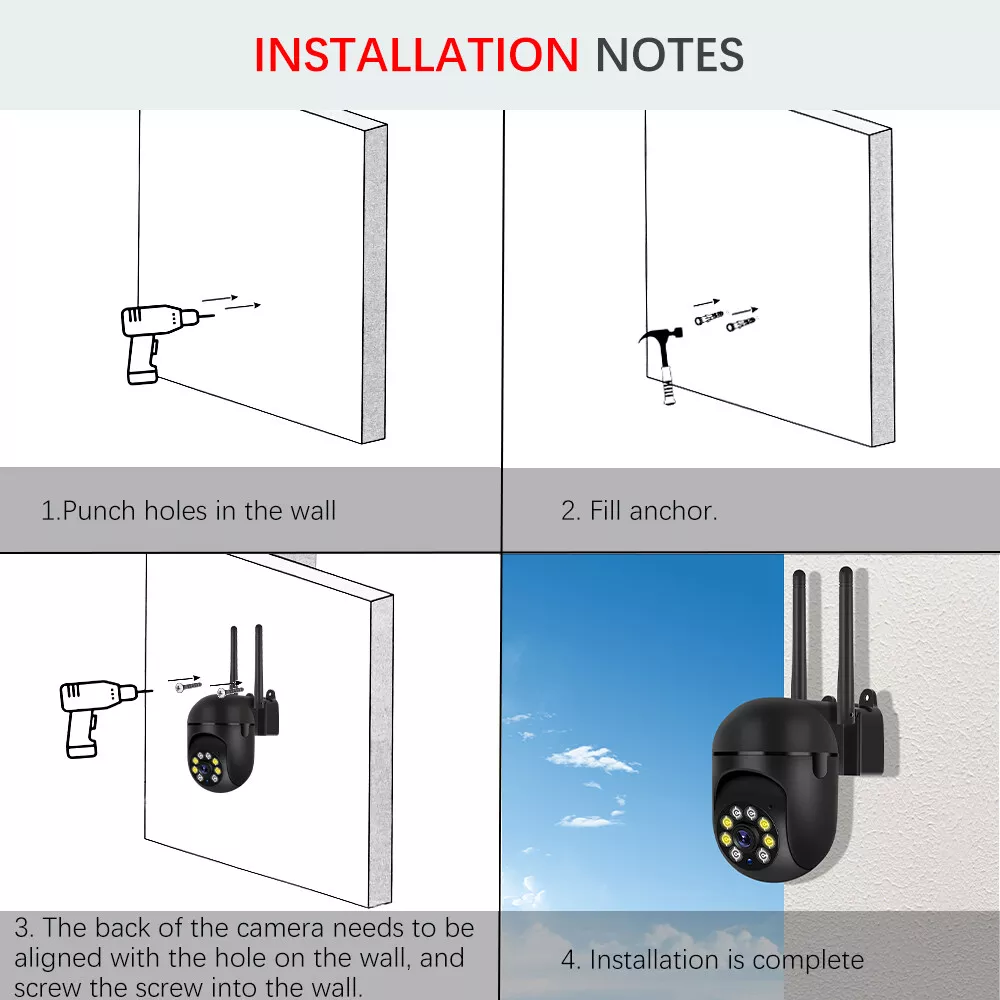 INSTALLATION NOTES

1.Punch holes in the wall

2. Fill anchor.

3. The back of the camera needs to be aligned with the hole on the wall, and screw the screw into the wall.

4. Installation is complete