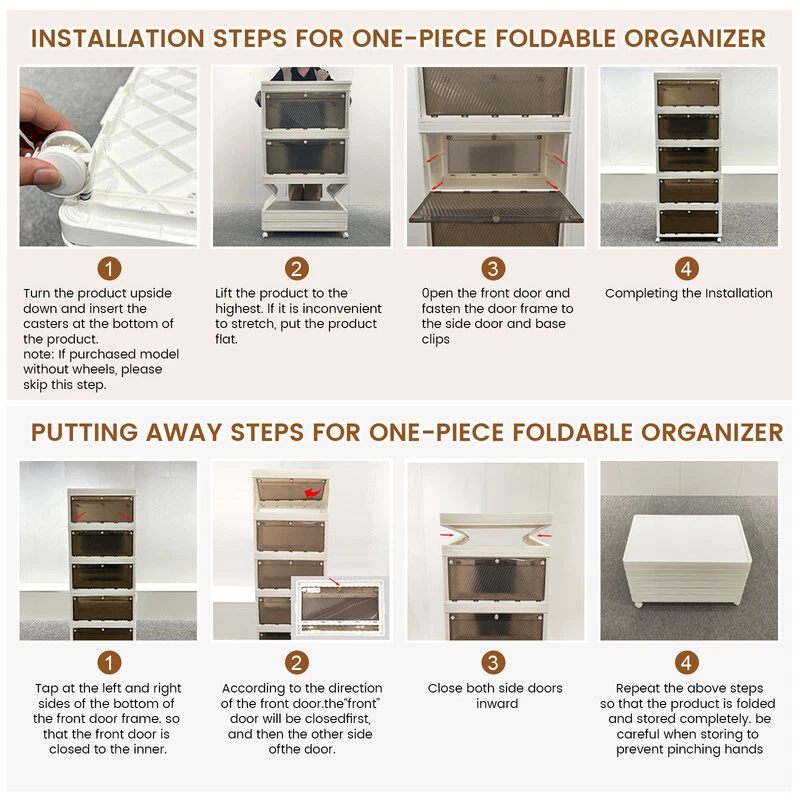 INSTALLATION STEPS FOR ONE-PIECE FOLDABLE ORGANIZER

1

Turn the product upside down and insert the casters at the bottom of the product.
note: If purchased model without wheels, please skip this step.

2

Lift the product to the highest. If it is inconvenient to stretch, put the product flat.

3

0pen the front door and fasten the door frame to the side door and base clips

4

Completing the Installation

PUTTING AWAY STEPS FOR ONE-PIECE FOLDABLE ORGANIZER

1

Tap at the left and right sides of the bottom of the front door frame. so that the front door is closed to the inner.

2

According to the direction of the front door.the"front" door will be closedfirst, and then the other side ofthe door.

3

Close both side doors inward

4

Repeat the above steps so that the product is folded and stored completely. be careful when storing to prevent pinching hands