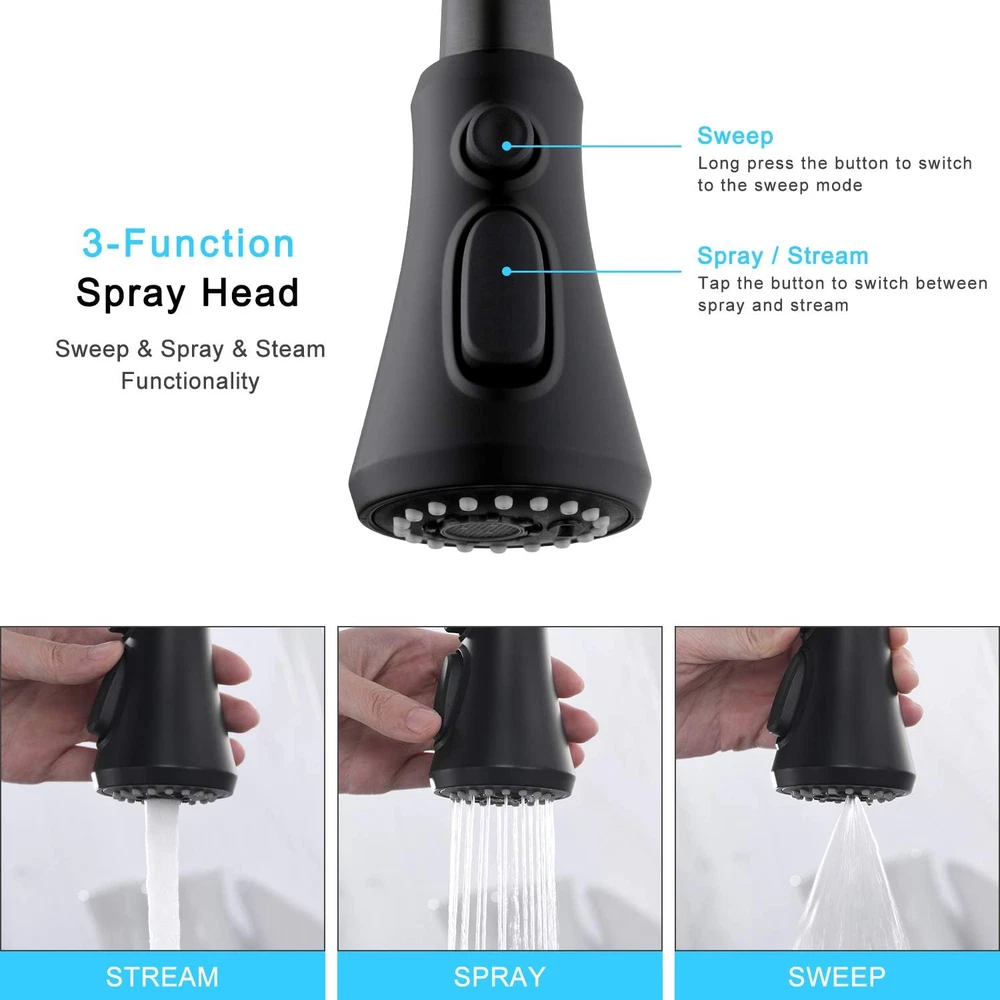 3-Function
Spray Head

Sweep & Spray & Steam Functionality

Sweep
Long press the button to switch to the sweep mode

Spray / Stream
Tap the button to switch between spray and stream

STREAM

SPRAY

SWEEP