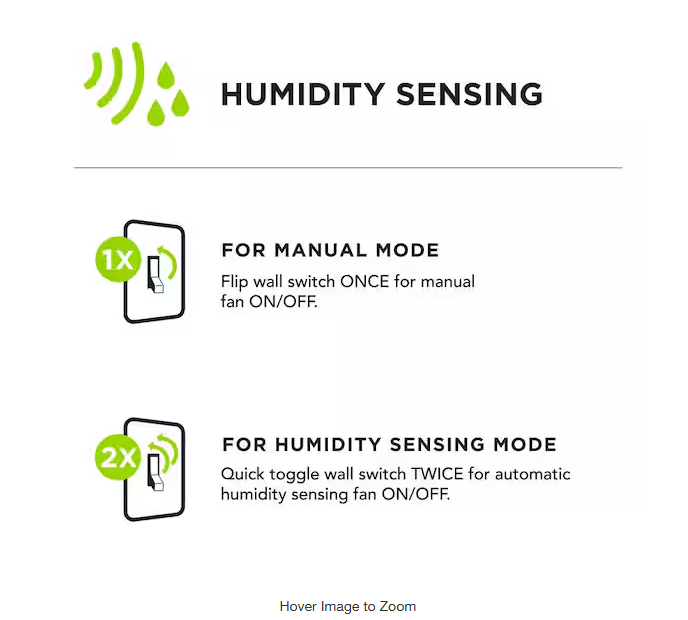 HUMIDITY SENSING

1X

FOR MANUAL MODE

Flip wall switch ONCE for manual fan ON/OFF.

2X

FOR HUMIDITY SENSING MODE

Quick toggle wall switch TWICE for automatic humidity sensing fan ON/OFF.

Hover Image to Zoom