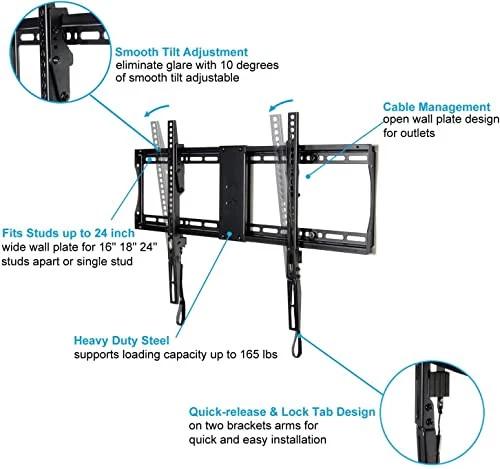 Smooth Tilt Adjustment
eliminate glare with 10 degrees of smooth tilt adjustable

Cable Management
open wall plate design for outlets

Fits Studs up to 24 inch
wide wall plate for 16" 18" 24" studs apart or single stud

Heavy Duty Steel
supports loading capacity up to 165 lbs

Quick-release & Lock Tab Design
on two brackets arms for quick and easy installation