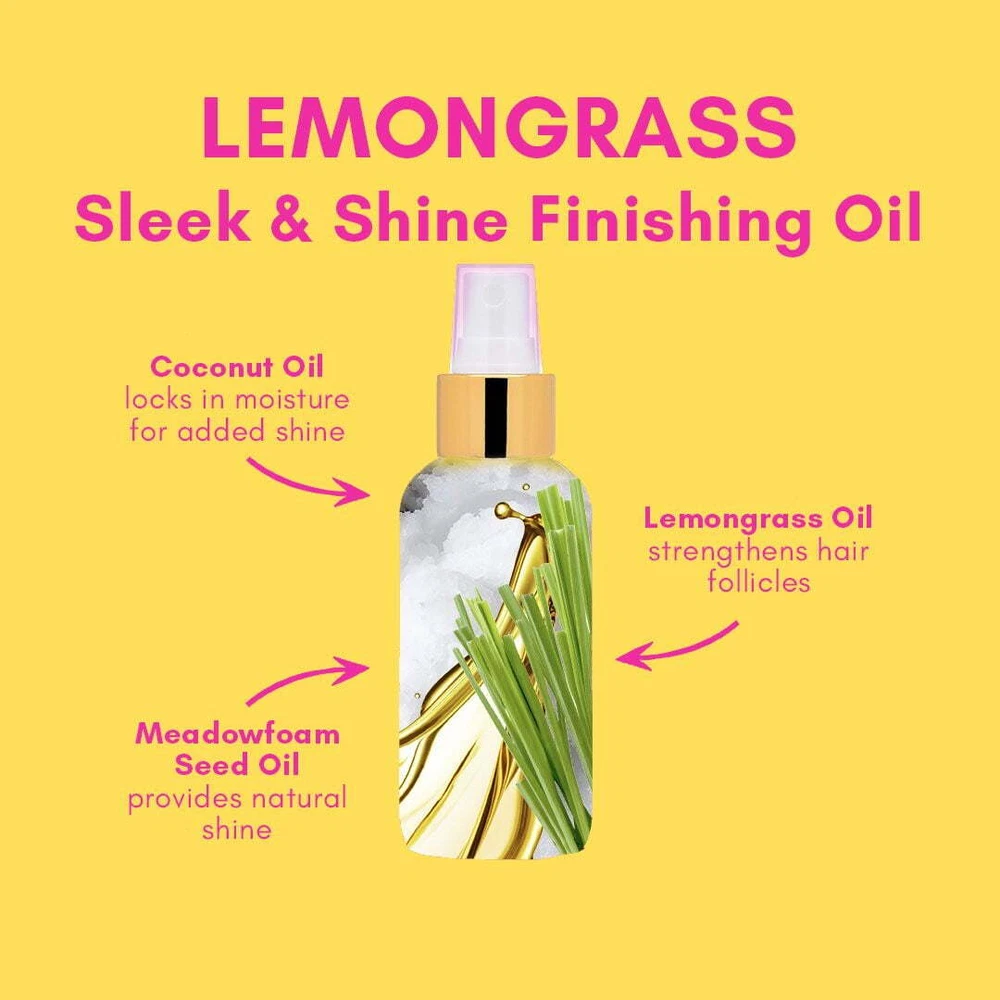 LEMONGRASS
Sleek & Shine Finishing Oil

Coconut Oil
locks in moisture for added shine

Lemongrass Oil
strengthens hair follicles

Meadowfoam Seed Oil
provides natural shine