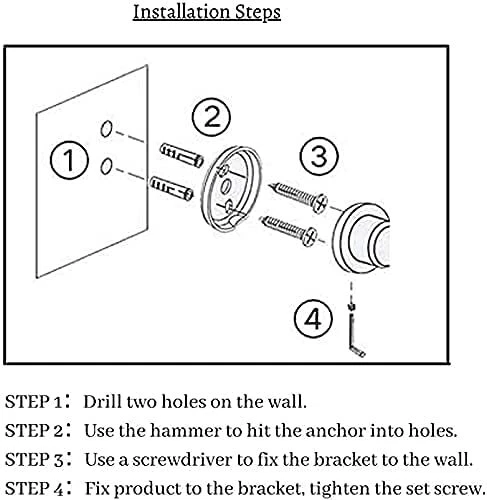 Installation Steps

1

2

3

4

STEP 1： Drill two holes on the wall.

STEP 2： Use the hammer to hit the anchor into holes.

STEP 3： Use a screwdriver to fix the bracket to the wall.

STEP 4： Fix product to the bracket, tighten the set screw.