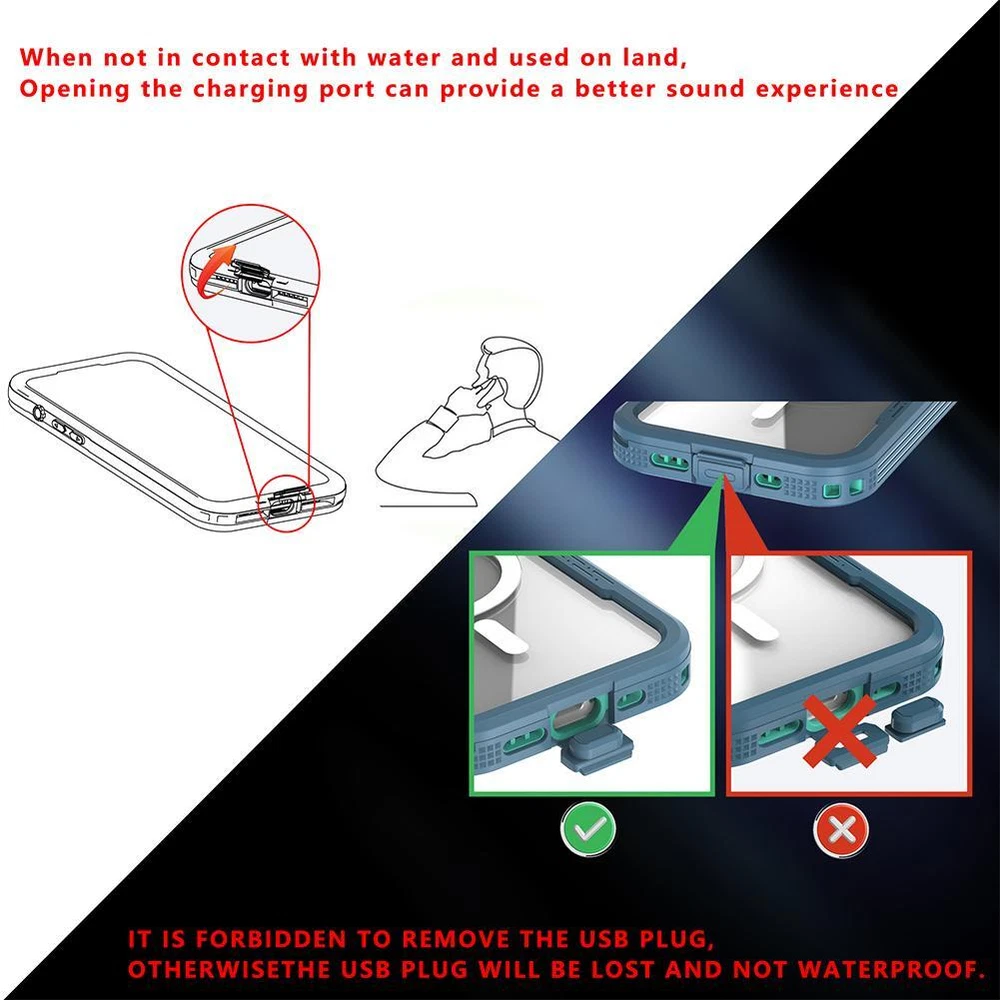 When not in contact with water and used on land,
Opening the charging port can provide a better sound experience

IT IS FORBIDDEN TO REMOVE THE USB PLUG,
OTHERWISETHE USB PLUG WILL BE LOST AND NOT WATERPROOF.