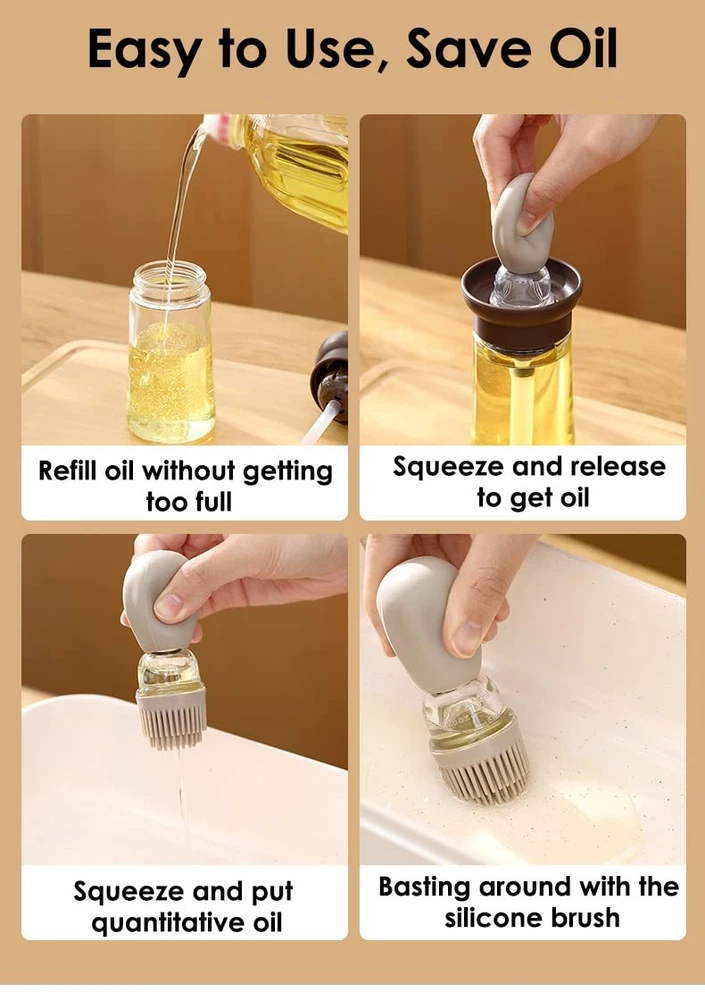 Easy to Use, Save Oil

Refill oil without getting too full

Squeeze and release to get oil

Squeeze and put quantitative oil

Basting around with the silicone brush