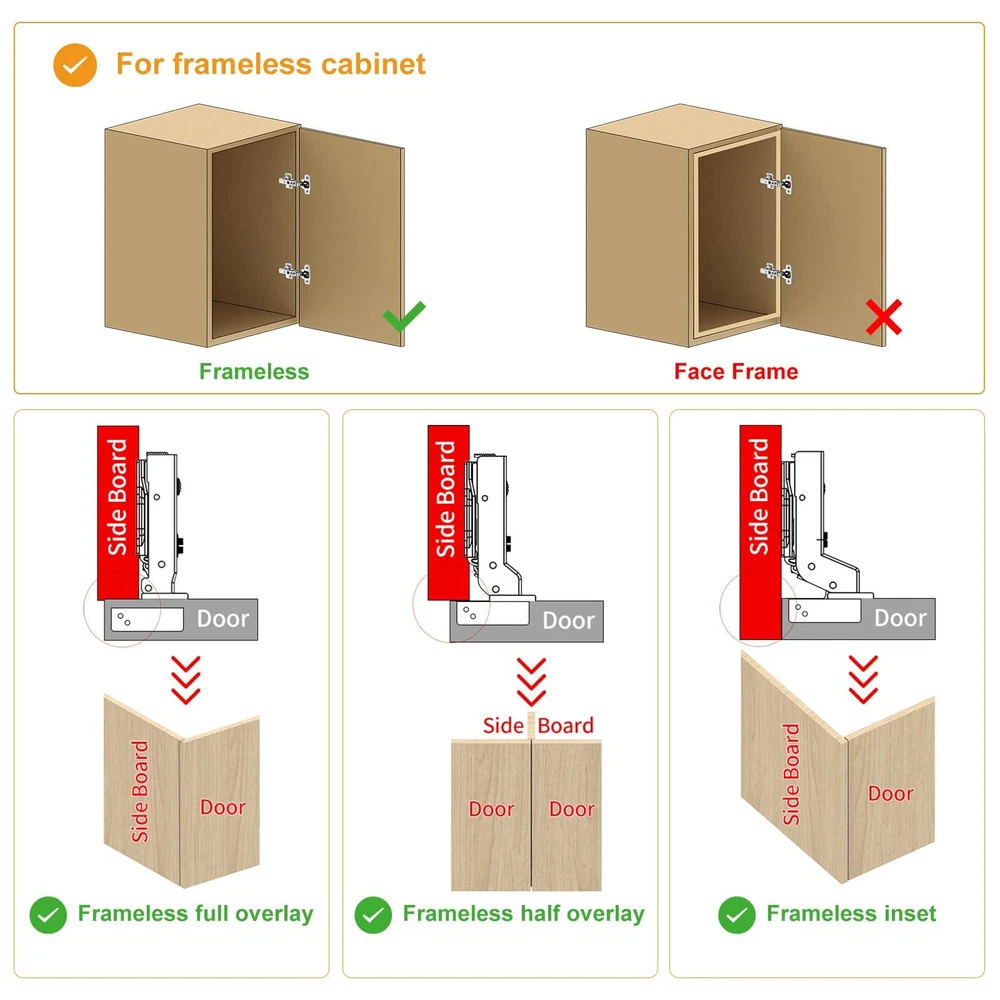 For frameless cabinet

Frameless

Face Frame

Side Board

Door

Side Board

Door

Frameless full overlay

Side Board

Door

Side Board

Door

Door

Frameless half overlay

Side Board

Door

Side Board

Door

Frameless inset