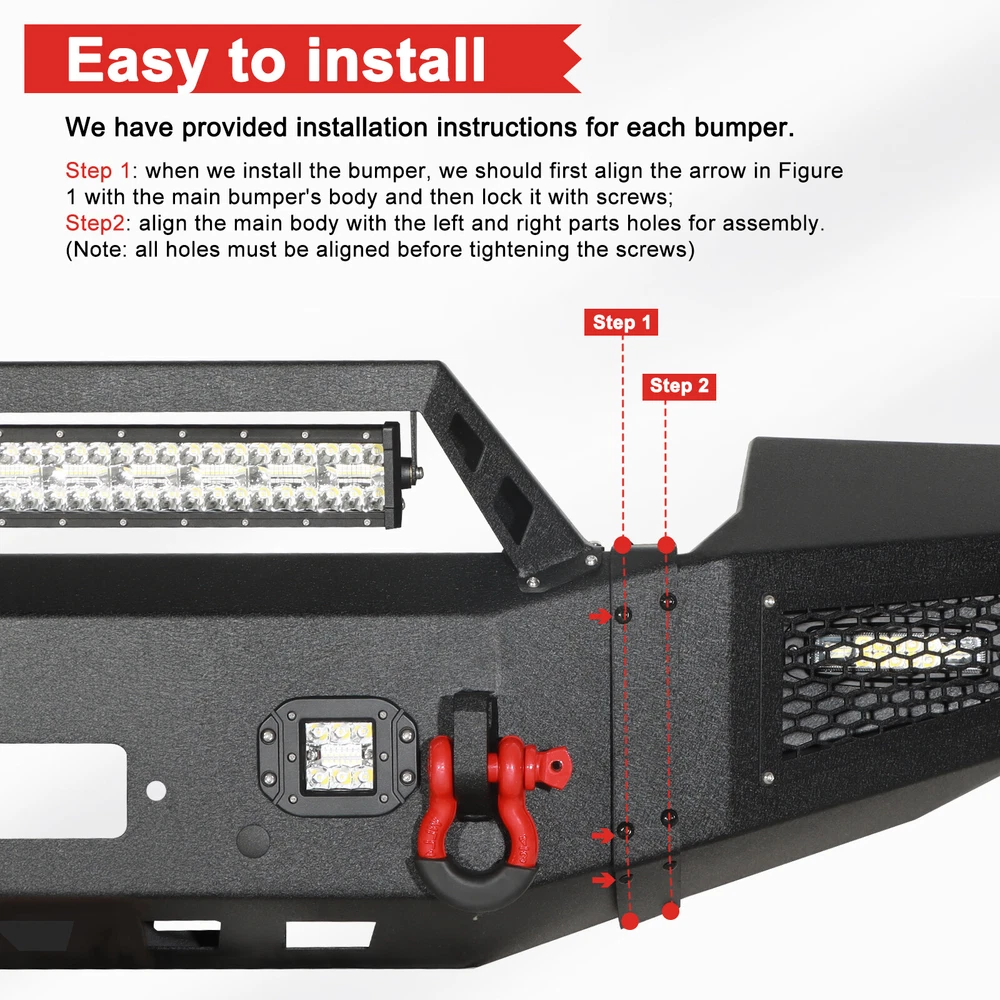 Easy to install

We have provided installation instructions for each bumper.

Step 1: when we install the bumper, we should first align the arrow in Figure 1 with the main bumper's body and then lock it with screws;
Step2: align the main body with the left and right parts holes for assembly.
(Note: all holes must be aligned before tightening the screws)

Step 1

Step 2