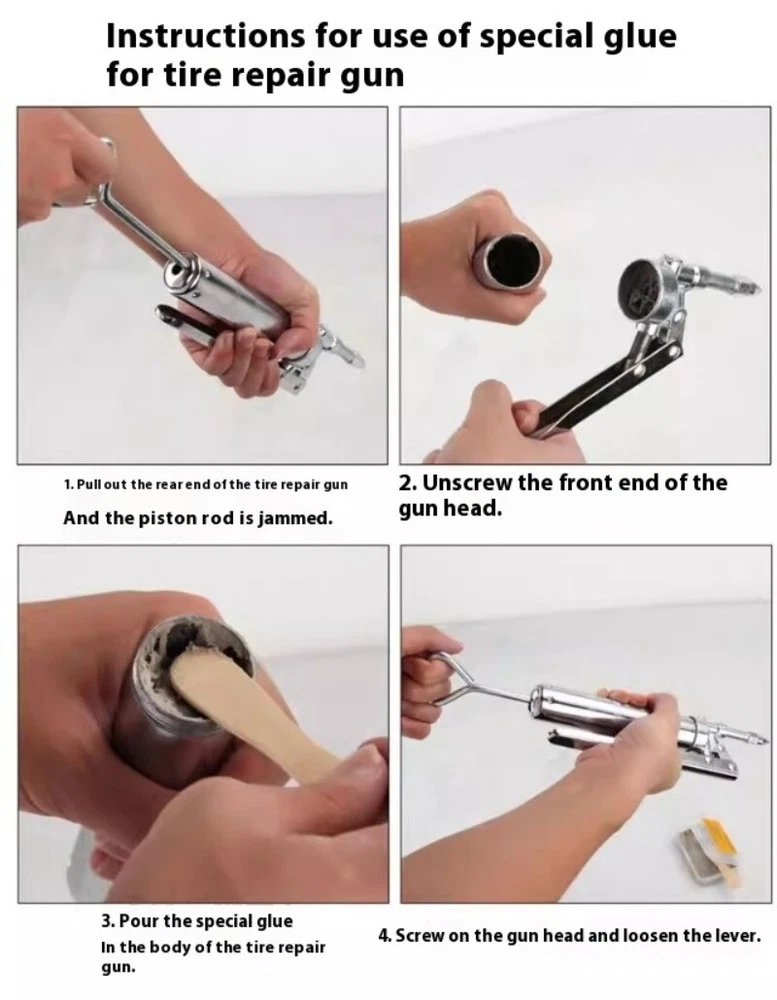 Instructions for use of special glue for tire repair gun

1. Pull out the rear end of the tire repair gun
And the piston rod is jammed.

2. Unscrew the front end of the gun head.

3. Pour the special glue
In the body of the tire repair gun.

4. Screw on the gun head and loosen the lever.