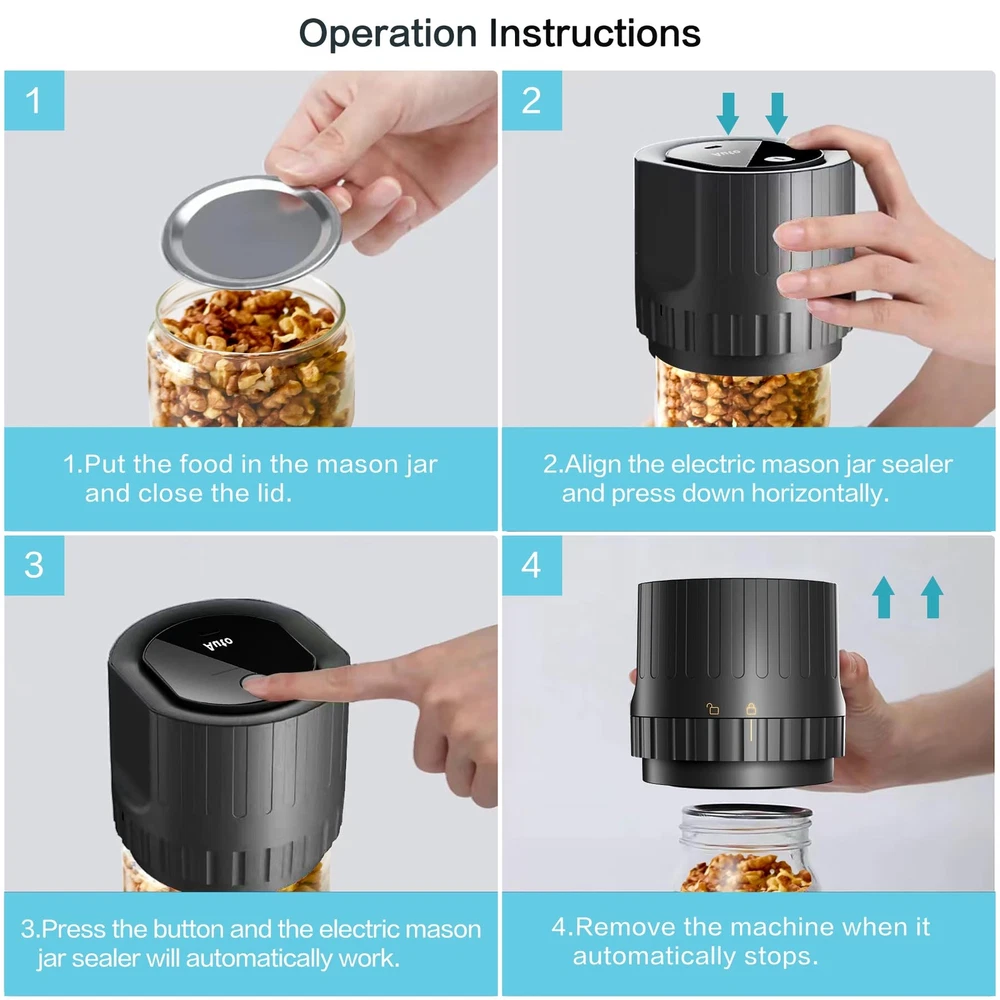 Operation Instructions

1

1.Put the food in the mason jar and close the lid.

2

Auto

2.Align the electric mason jar sealer and press down horizontally.

3

Auto

3.Press the button and the electric mason jar sealer will automatically work.

4

4.Remove the machine when it automatically stops.