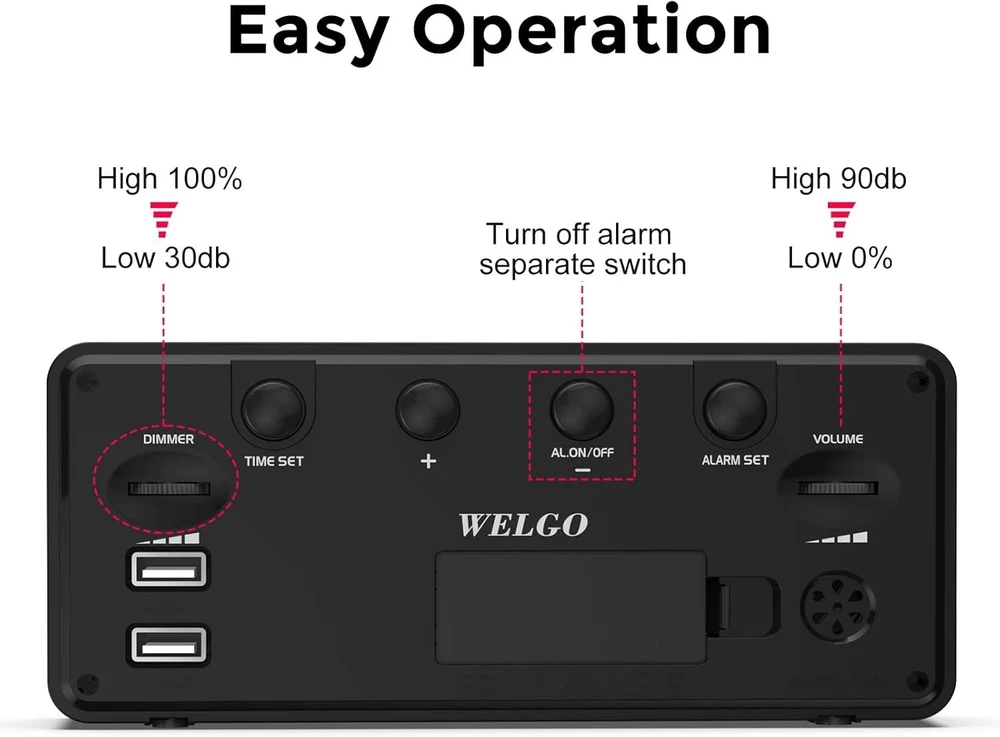 Easy Operation

High 100%

Low 30db

Turn off alarm separate switch

High 90db

Low 0%

DIMMER

TIME SET

+

AL.ON/OFF

−

ALARM SET

VOLUME

WELGO