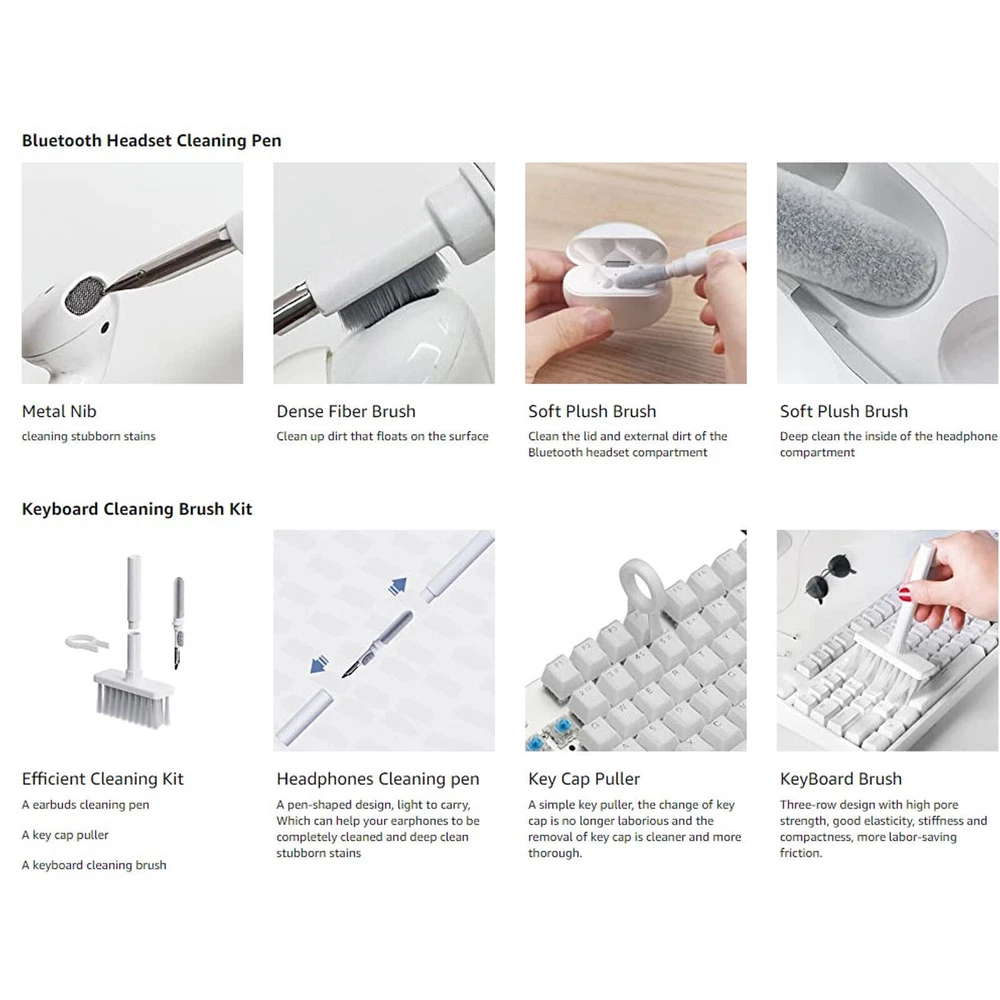 Bluetooth Headset Cleaning Pen

Metal Nib
cleaning stubborn stains

Dense Fiber Brush
Clean up dirt that floats on the surface

Soft Plush Brush
Clean the lid and external dirt of the Bluetooth headset compartment

Soft Plush Brush
Deep clean the inside of the headphone compartment

Keyboard Cleaning Brush Kit

Efficient Cleaning Kit
A earbuds cleaning pen

A key cap puller

A keyboard cleaning brush

Headphones Cleaning pen
A pen-shaped design, light to carry, Which can help your earphones to be completely cleaned and deep clean stubborn stains

Key Cap Puller
A simple key puller, the change of key cap is no longer laborious and the removal of key cap is cleaner and more thorough.

KeyBoard Brush
Three-row design with high pore strength, good elasticity, stiffness and compactness, more labor-saving friction.